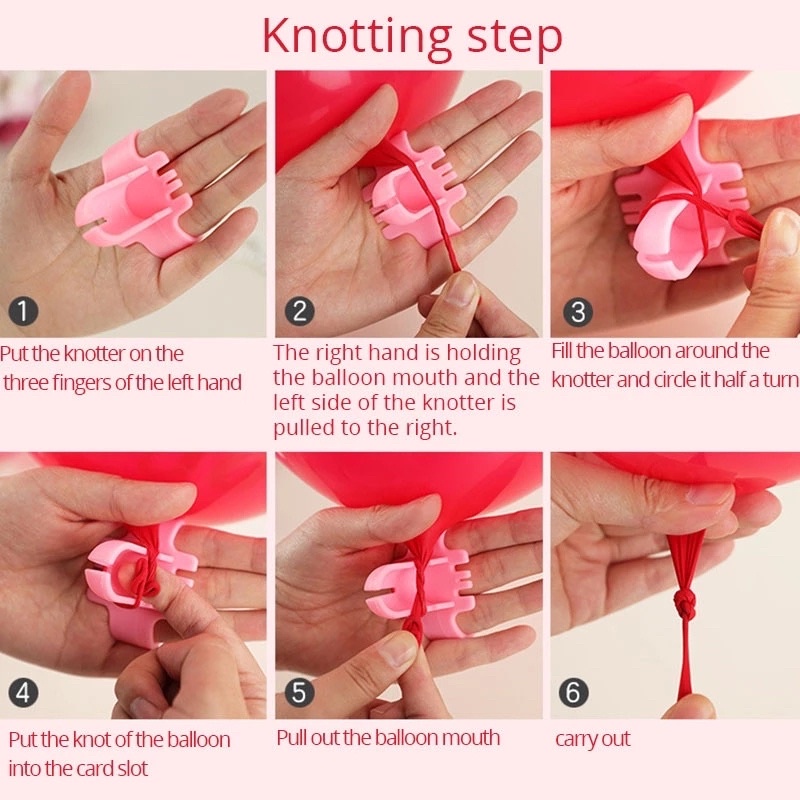 Knotting step

1
Put the knotter on the three fingers of the left hand

2
The right hand is holding the balloon mouth and the left side of the knotter is pulled to the right.

3
Fill the balloon around the knotter and circle it half a turn

4
Put the knot of the balloon into the card slot

5
Pull out the balloon mouth

6
carry out