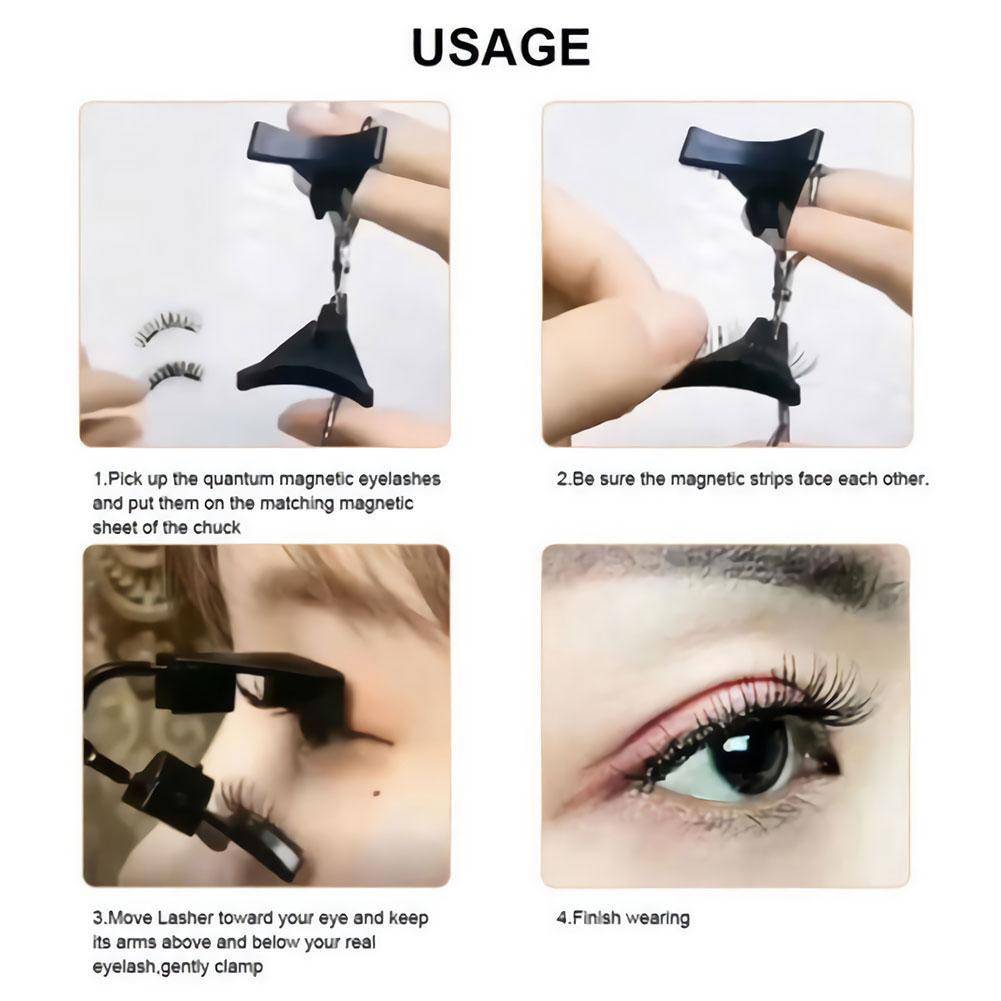 USAGE

1.Pick up the quantum magnetic eyelashes and put them on the matching magnetic sheet of the chuck

2.Be sure the magnetic strips face each other.

3.Move Lasher toward your eye and keep its arms above and below your real eyelash,gently clamp

4.Finish wearing