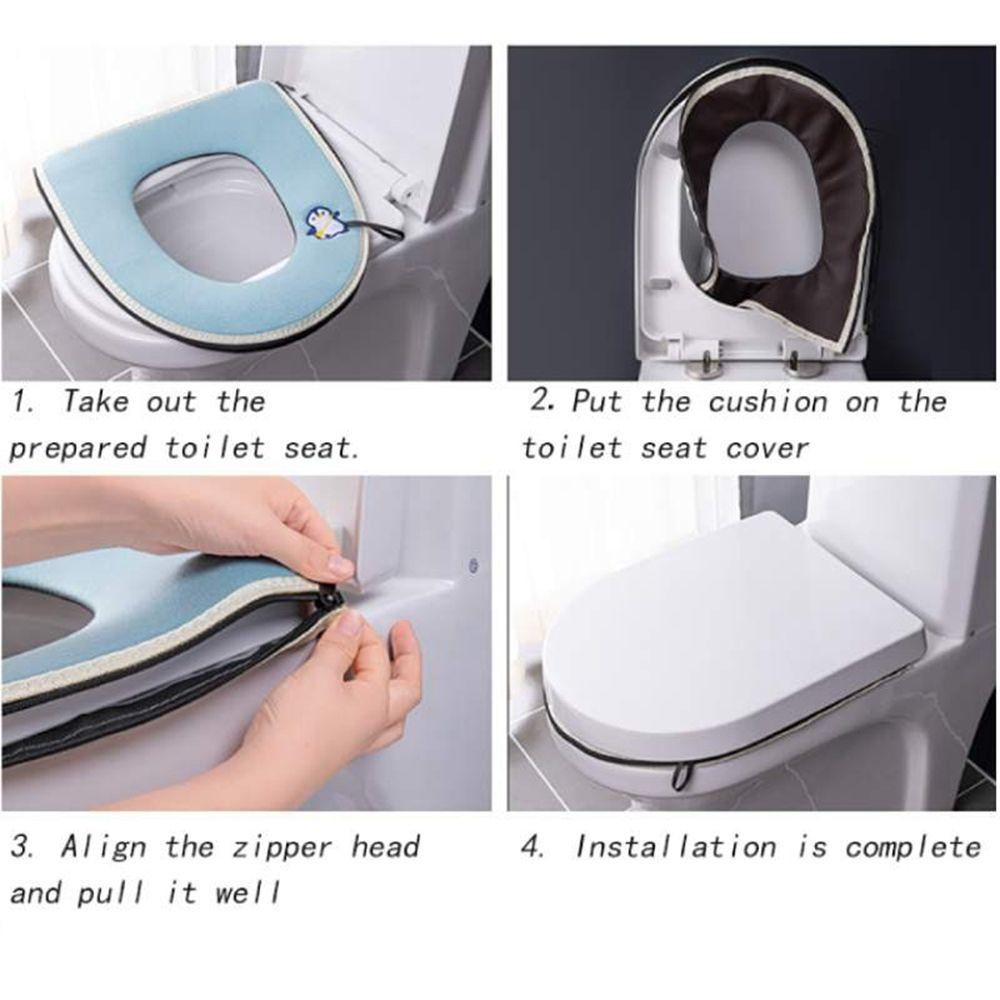 1. Take out the prepared toilet seat.

2. Put the cushion on the toilet seat cover

3. Align the zipper head and pull it well

4. Installation is complete