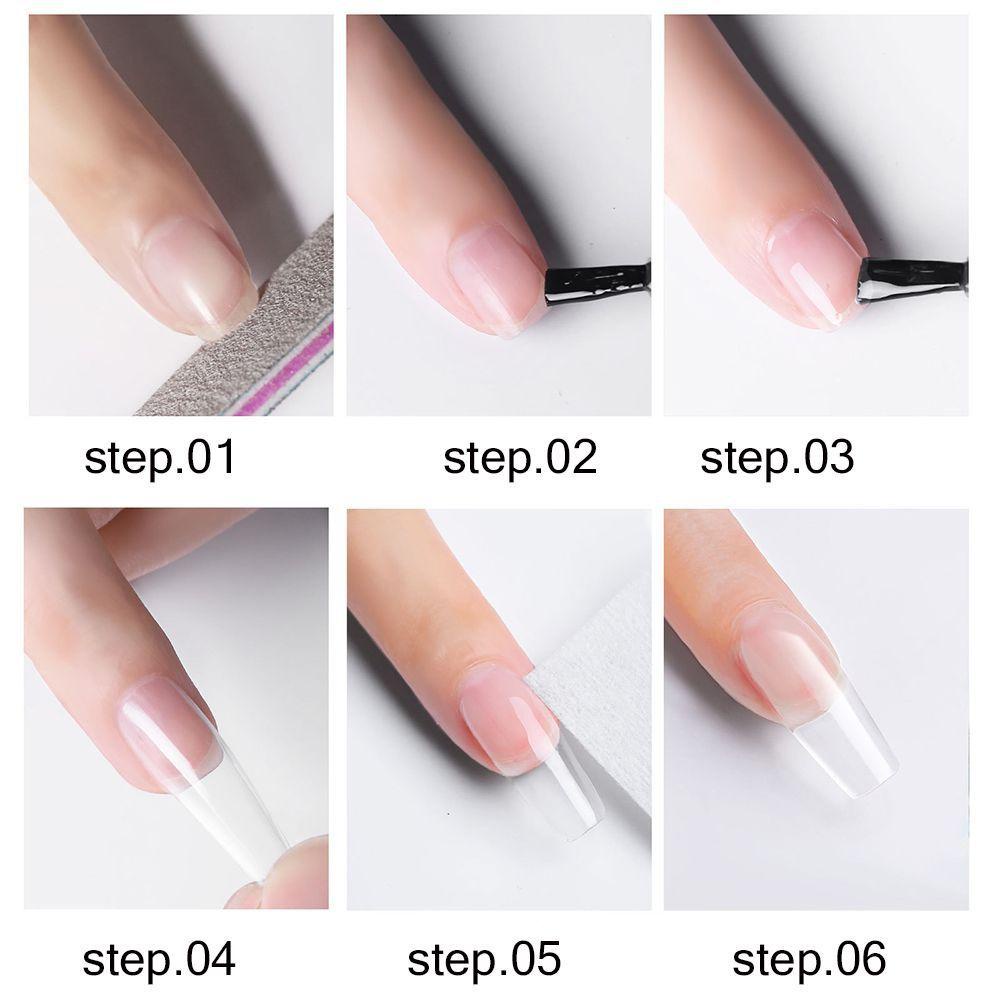 step.01

step.02

step.03

step.04

step.05

step.06