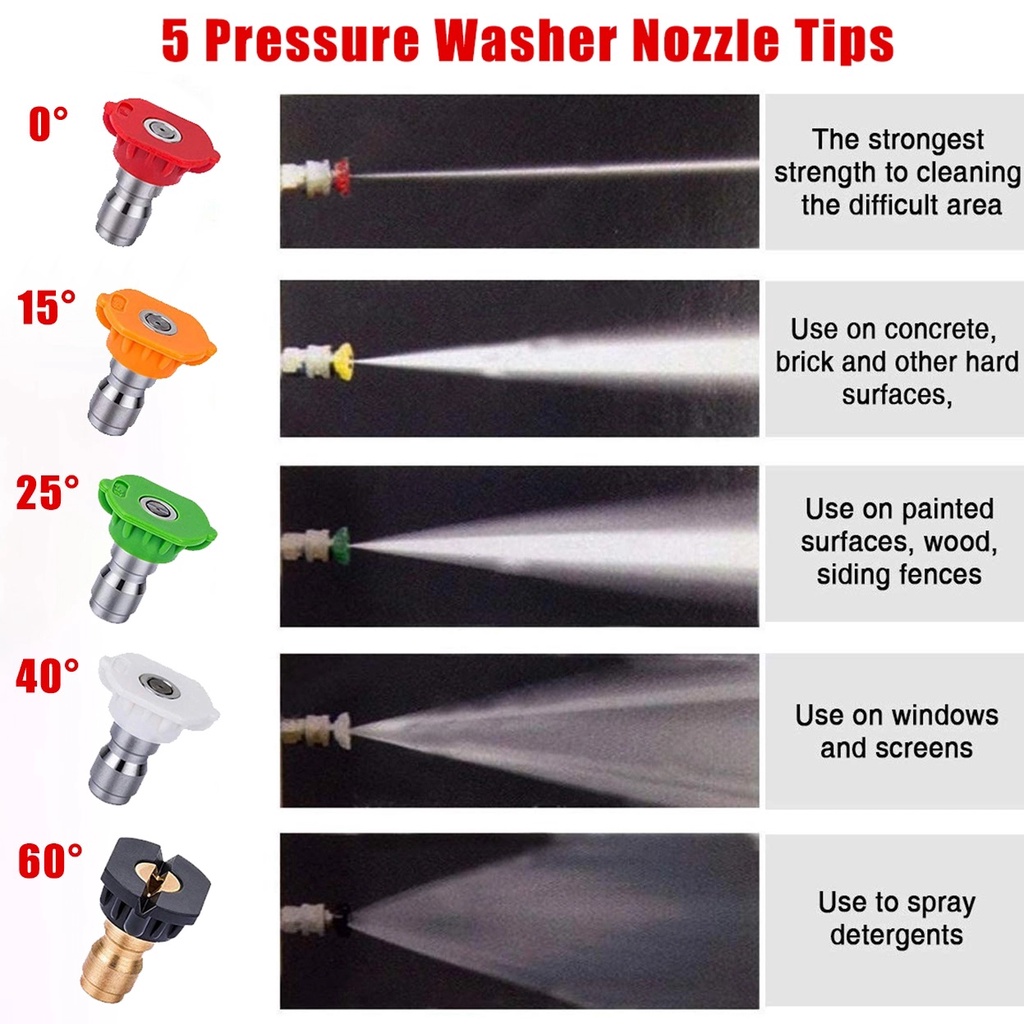 5 Pressure Washer Nozzle Tips

0°

The strongest strength to cleaning the difficult area

15°

Use on concrete, brick and other hard surfaces,

25°

Use on painted surfaces, wood, siding fences

40°

Use on windows and screens

60°

Use to spray detergents