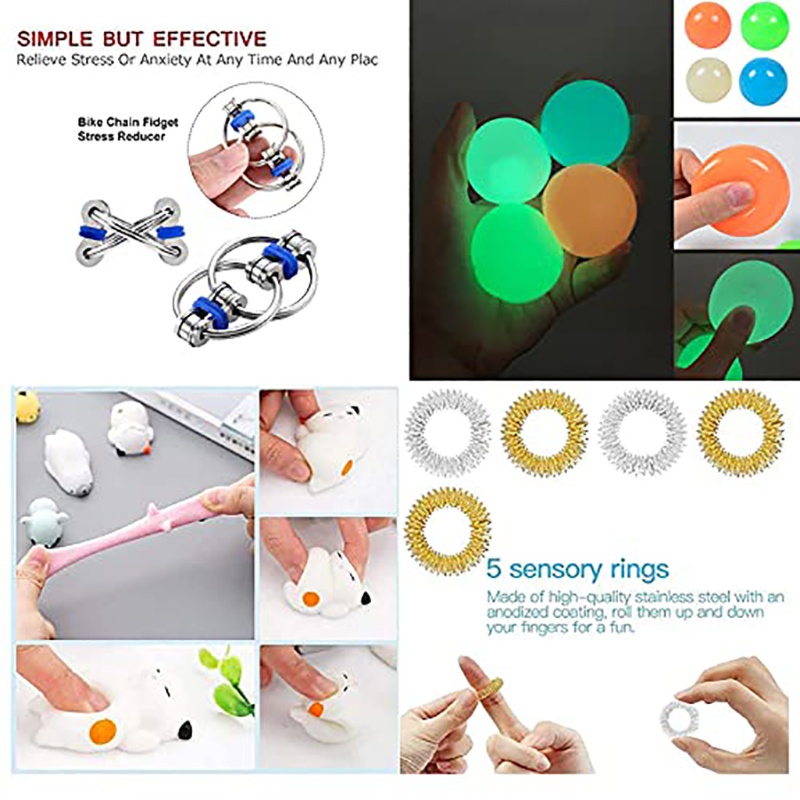 SIMPLE BUT EFFECTIVE
Relieve Stress Or Anxiety At Any Time And Any Plac

Bike Chain Fidget Stress Reducer

5 sensory rings

Made of high-quality stainless steel with an anodized coating, roll them up and down your fingers for a fun.