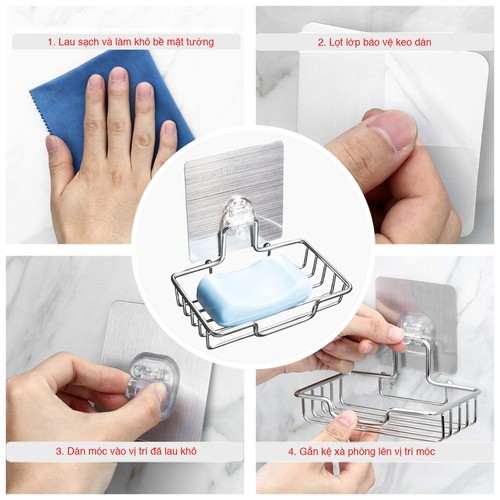 1. Lau sạch và làm khô bề mặt tường

2. Lọt lớp bảo vệ keo dán

3. Dán móc vào vị trí đã lau khô

4. Gắn kệ xà phòng lên vị trí móc