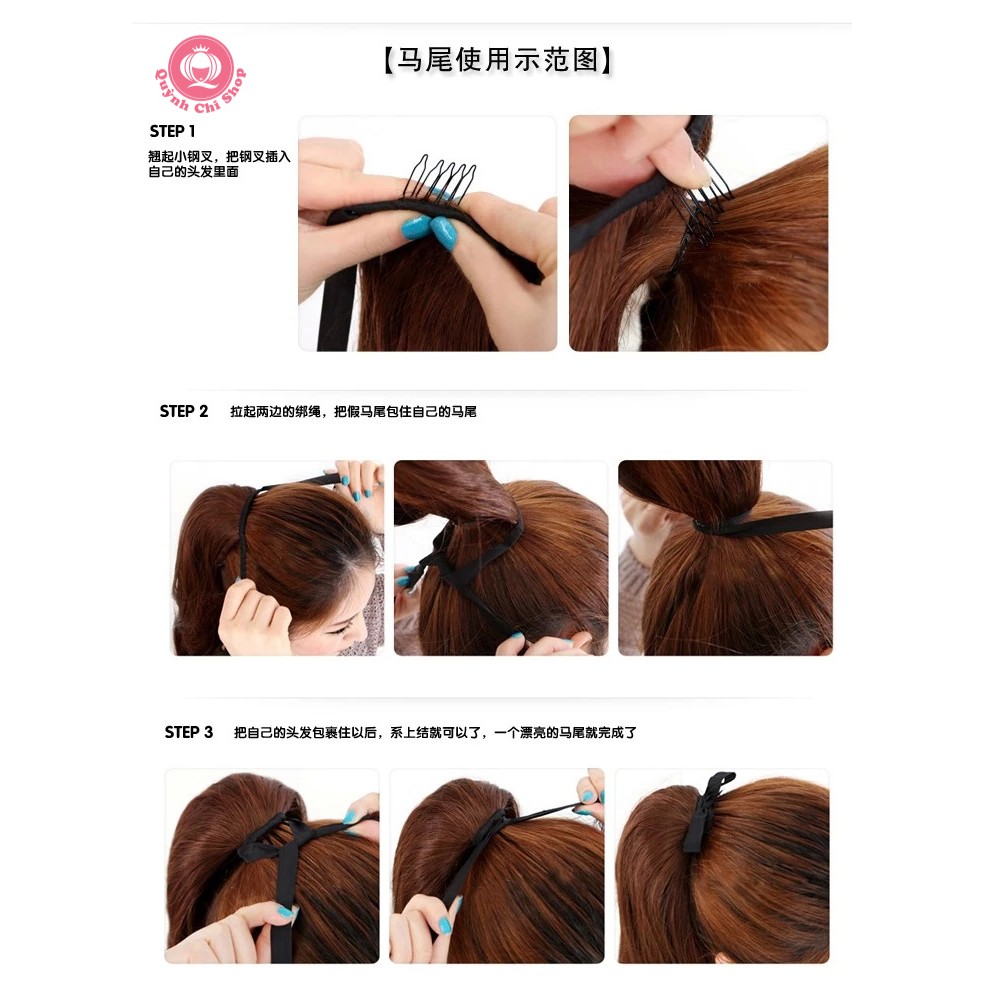 Quỳnh Chi Shop

【马尾使用示范图】

STEP 1
翘起小钢叉，把钢叉插入自己的头发里面

STEP 2 拉起两边的绑绳，把假马尾包住自己的马尾

STEP 3 把自己的头发包裹住以后，系上结就可以了，一个漂亮的马尾就完成了