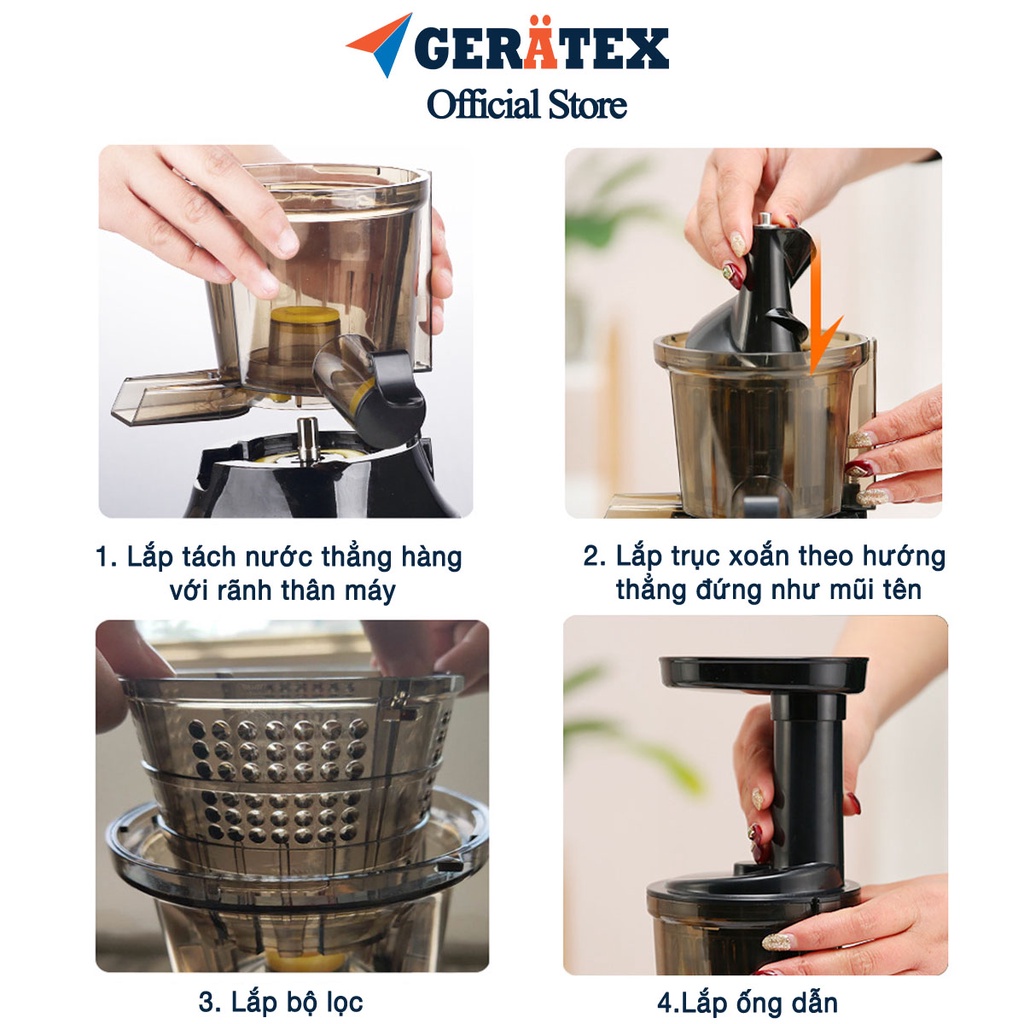 GERÄTEX
Official Store

1. Lắp tách nước thẳng hàng với rãnh thân máy

2. Lắp trục xoắn theo hướng thẳng đứng như mũi tên

3. Lắp bộ lọc

4.Lắp ống dẫn