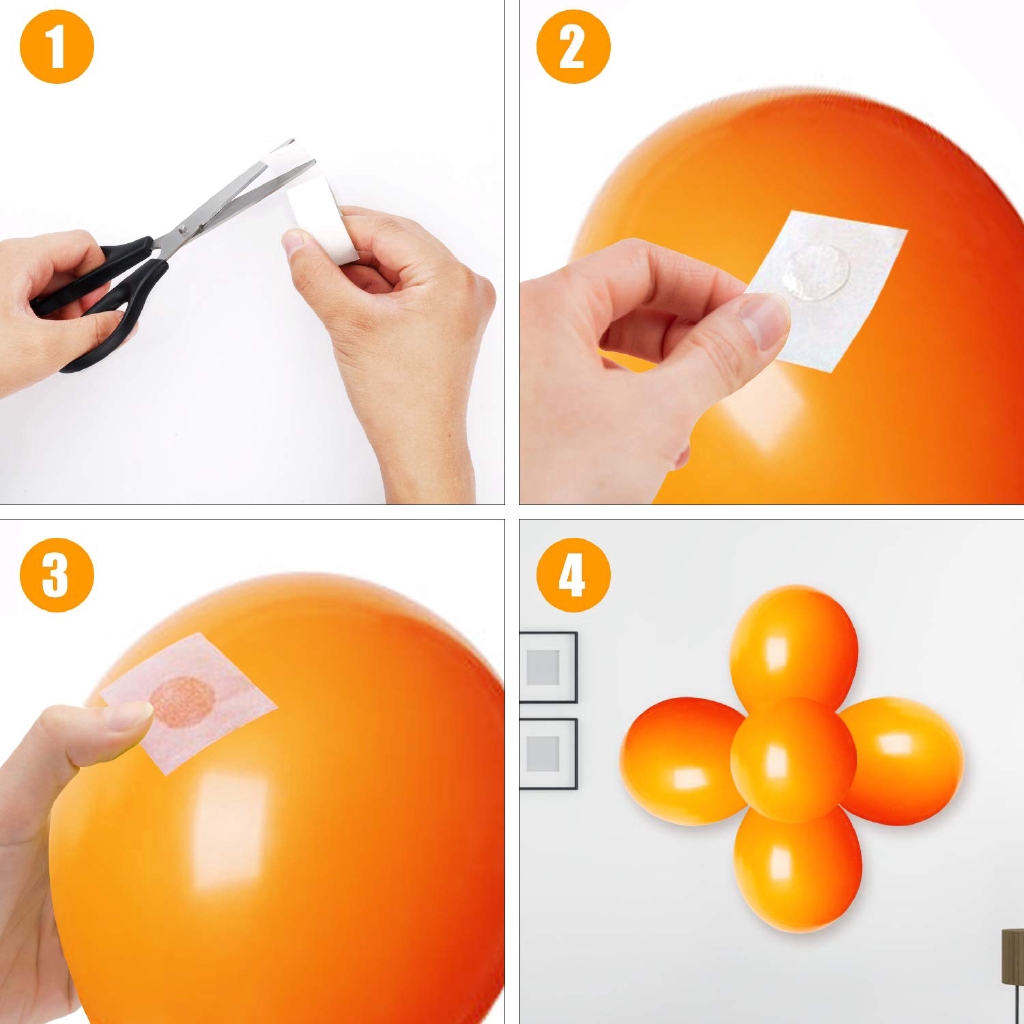 1

2

3

4