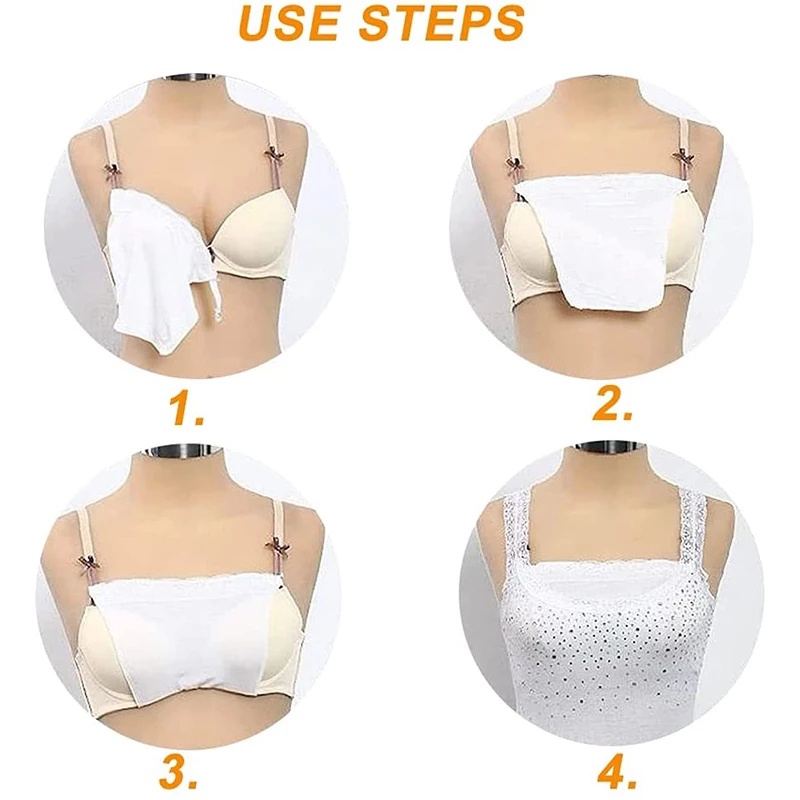 USE STEPS

1.

2.

3.

4.