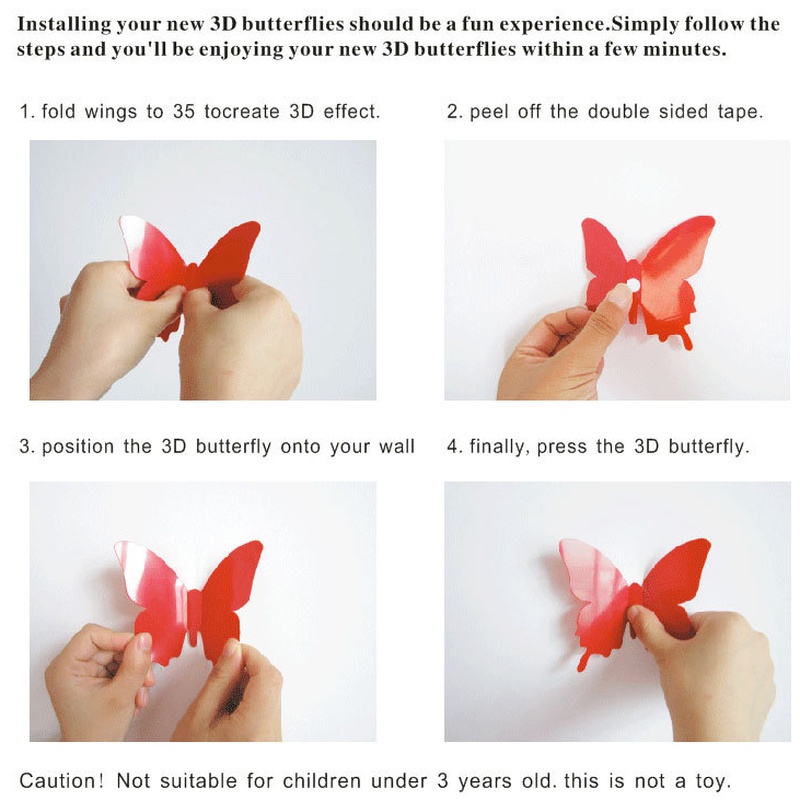 Installing your new 3D butterflies should be a fun experience.Simply follow the steps and you'll be enjoying your new 3D butterflies within a few minutes.

1. fold wings to 35 tocreate 3D effect.

2. peel off the double sided tape.

3. position the 3D butterfly onto your wall

4. finally, press the 3D butterfly.

Caution! Not suitable for children under 3 years old. this is not a toy.