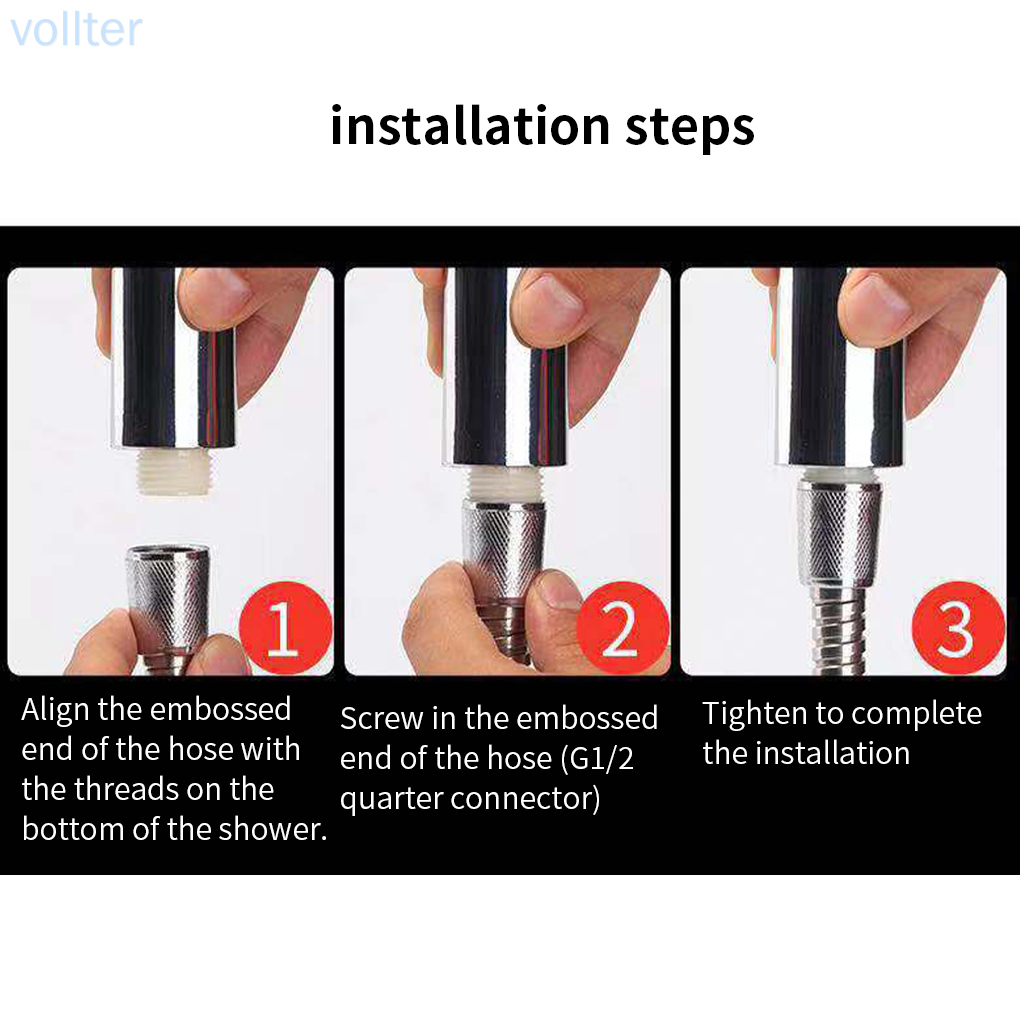 vollter

installation steps

1

Align the embossed end of the hose with the threads on the bottom of the shower.

2

Screw in the embossed end of the hose (G1/2 quarter connector)

3

Tighten to complete the installation