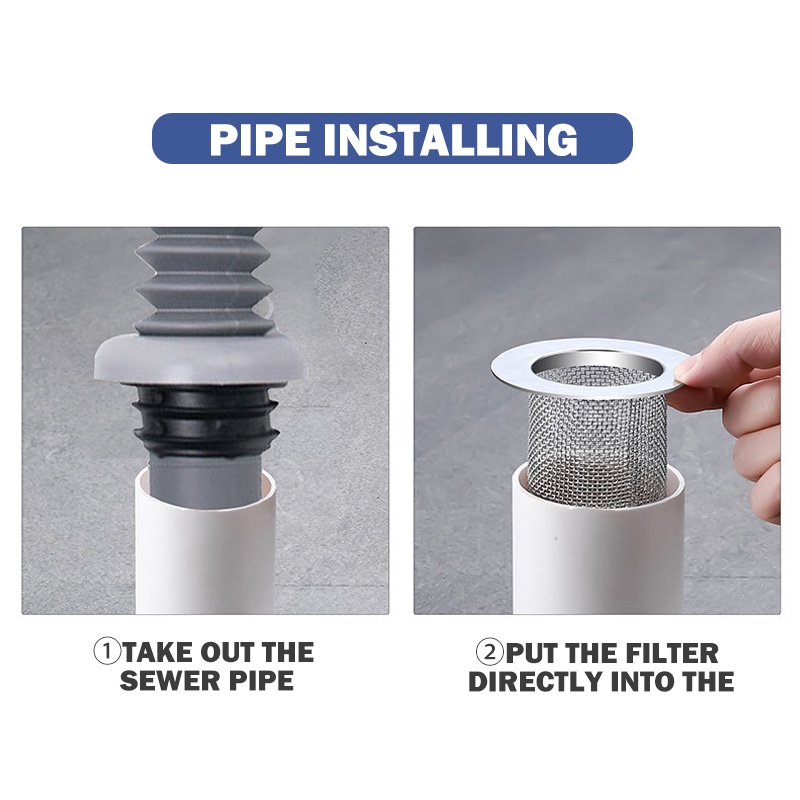 PIPE INSTALLING

①TAKE OUT THE SEWER PIPE

②PUT THE FILTER DIRECTLY INTO THE