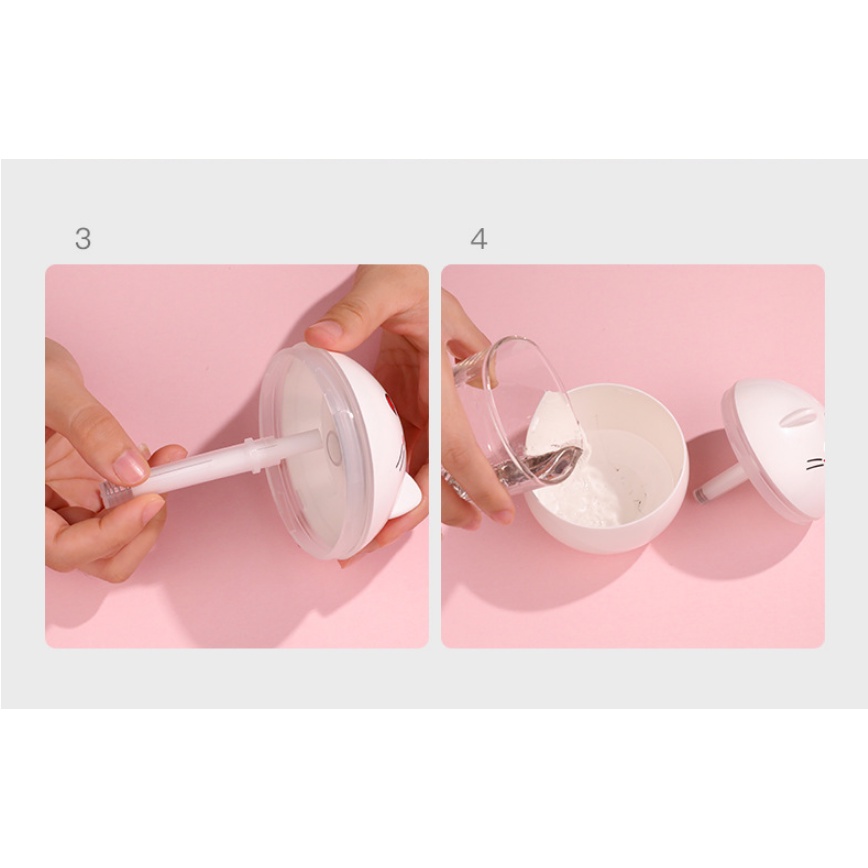 3

4