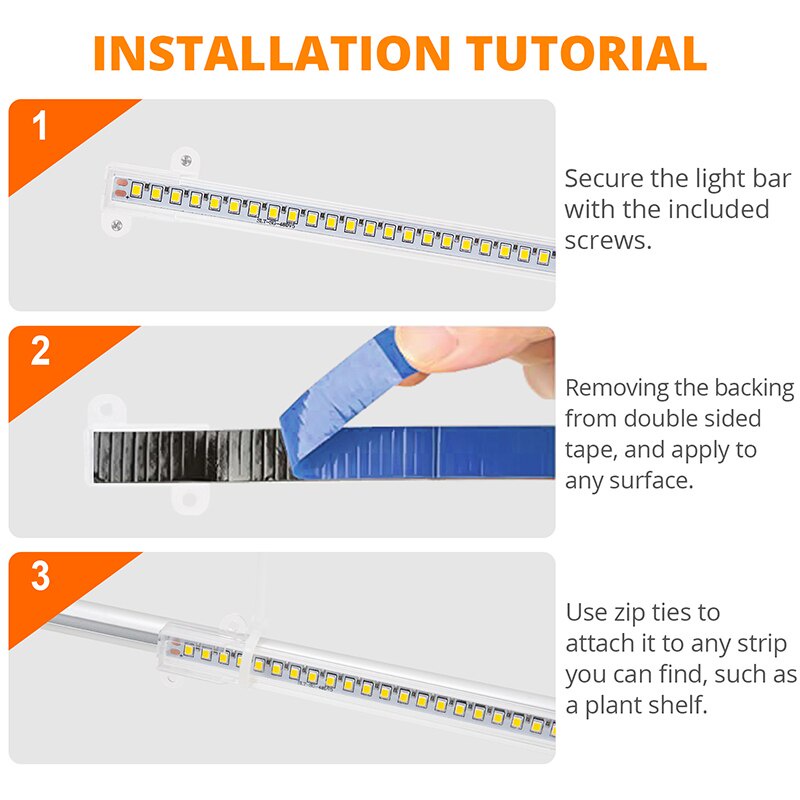 INSTALLATION TUTORIAL

1

Secure the light bar with the included screws.

2

Removing the backing from double sided tape, and apply to any surface.

3

Use zip ties to attach it to any strip you can find, such as a plant shelf.