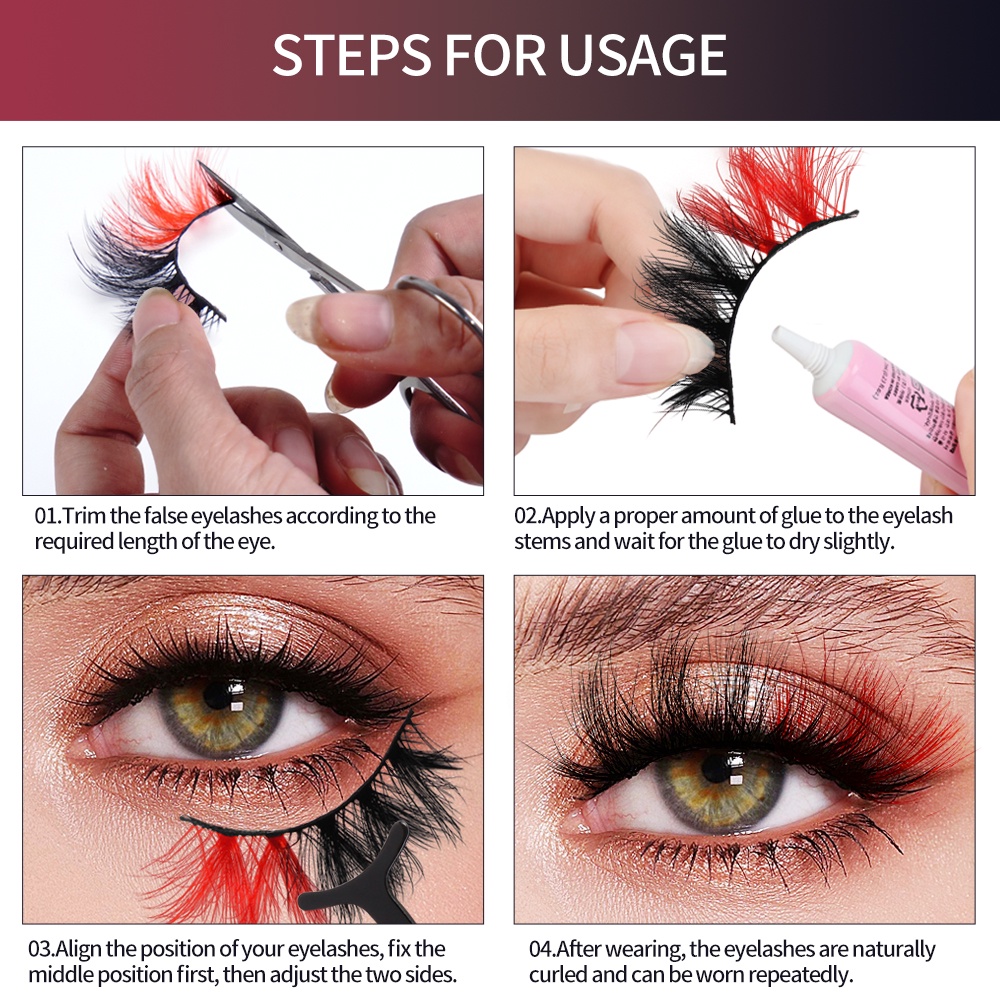 STEPS FOR USAGE

01.Trim the false eyelashes according to the required length of the eye.

02.Apply a proper amount of glue to the eyelash stems and wait for the glue to dry slightly.

03.Align the position of your eyelashes, fix the middle position first, then adjust the two sides.

04.After wearing, the eyelashes are naturally curled and can be worn repeatedly.