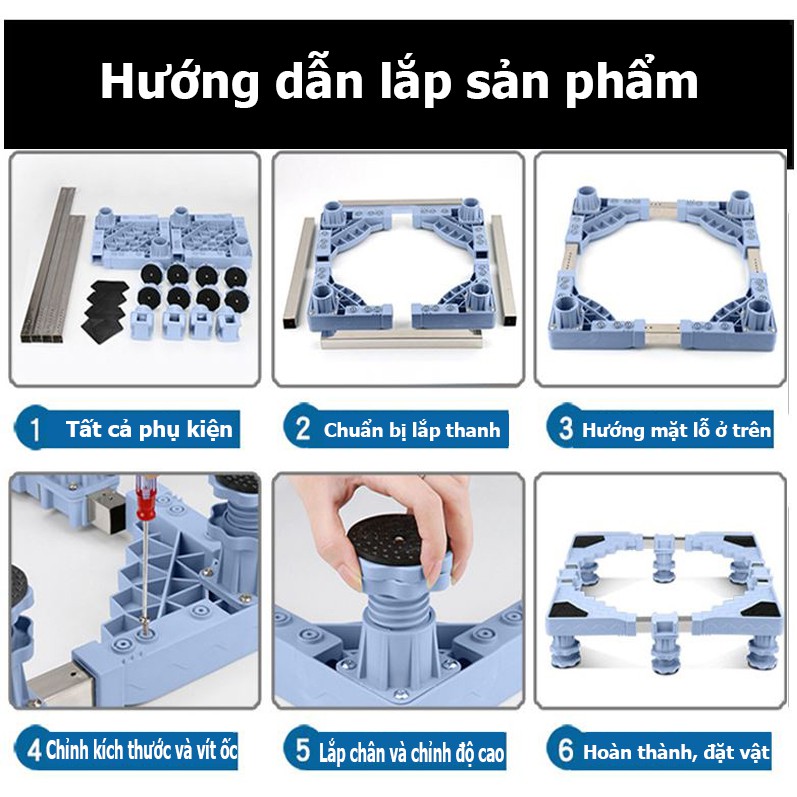 Hướng dẫn lắp sản phẩm

1 Tất cả phụ kiện

2 Chuẩn bị lắp thanh

3 Hướng mặt lỗ ở trên

4 Chỉnh kích thước và vít ốc

5 Lắp chân và chỉnh độ cao

6 Hoàn thành, đặt vật