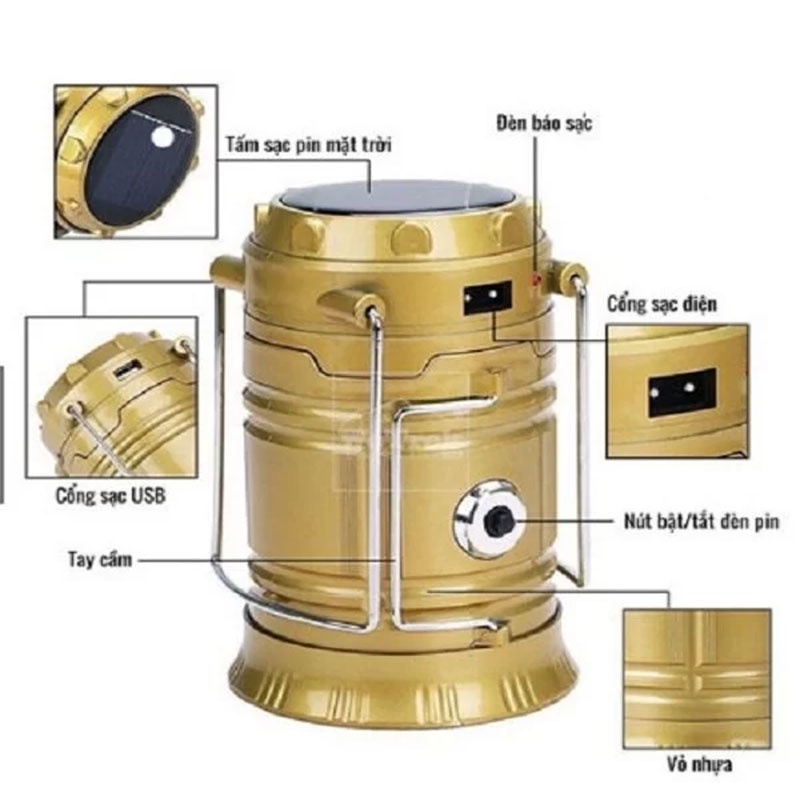 Tấm sạc pin mặt trời

Đèn báo sạc

Cổng sạc điện

Cổng sạc USB

Nút bật/tắt đèn pin

Tay cầm

Vỏ nhựa