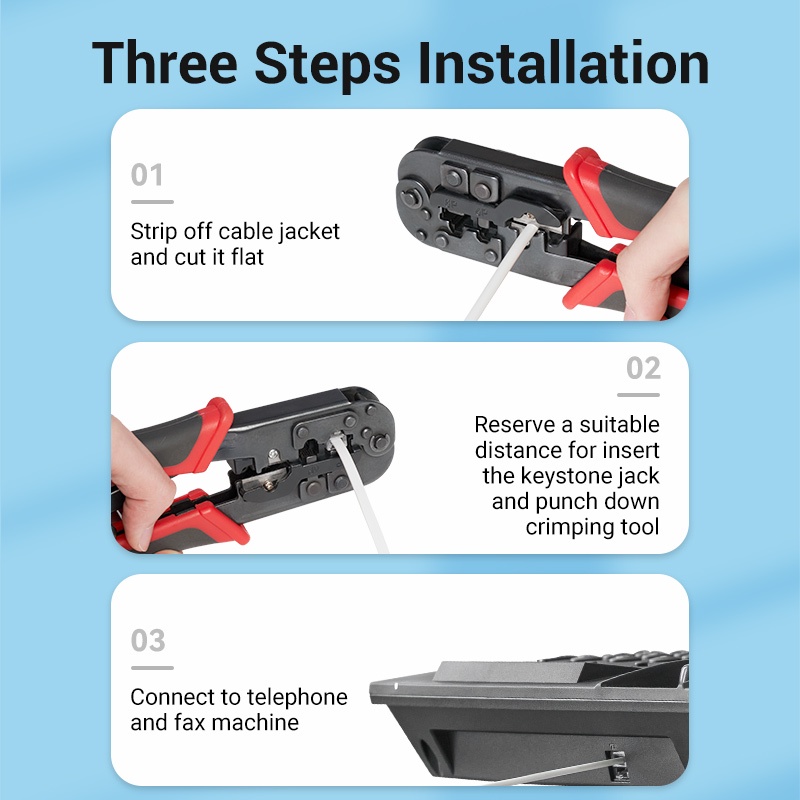 Three Steps Installation

01

Strip off cable jacket and cut it flat

02

Reserve a suitable distance for insert the keystone jack and punch down crimping tool

03

Connect to telephone and fax machine