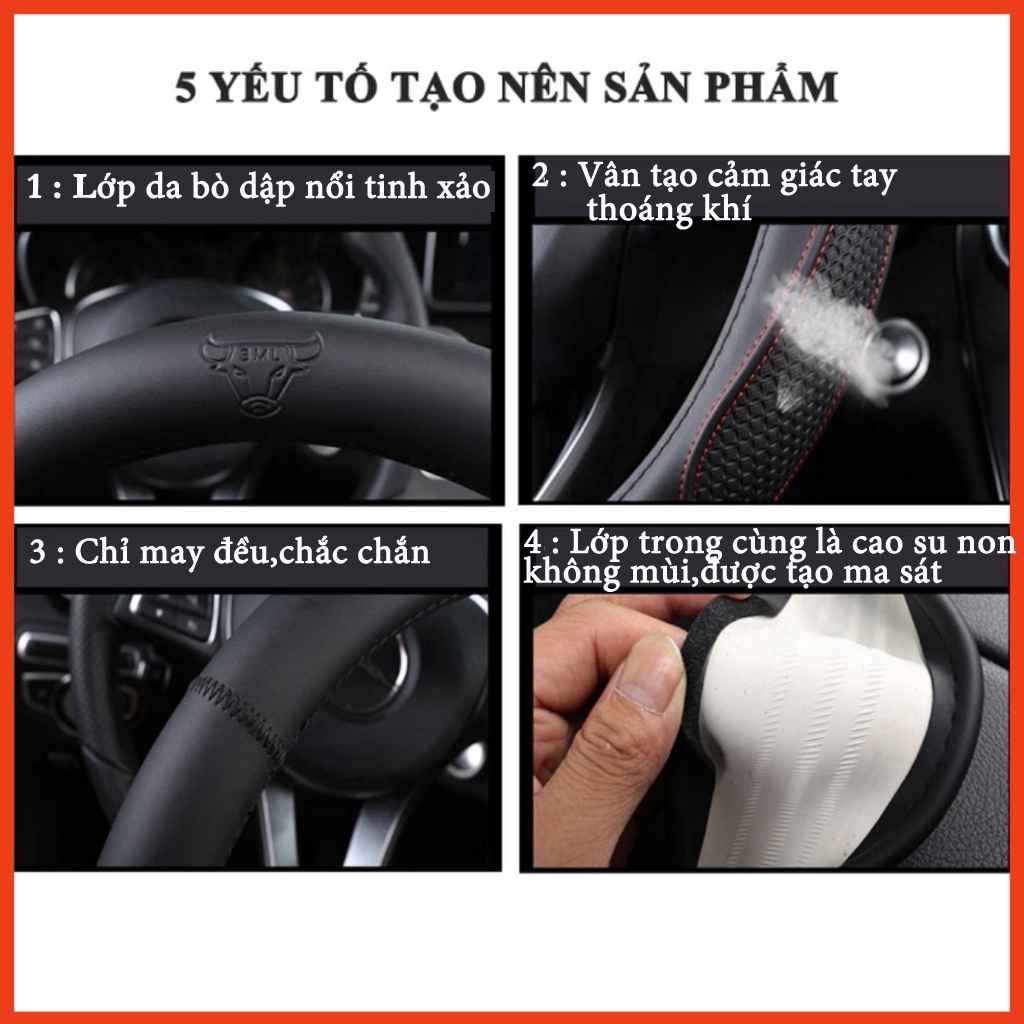 5 YẾU TỐ TẠO NÊN SẢN PHẨM

1 : Lớp da bò dập nổi tinh xảo

BML

2 : Vân tạo cảm giác tay thoáng khí

3 : Chỉ may đều,chắc chắn

4 : Lớp trong cùng là cao su non không mùi,được tạo ma sát