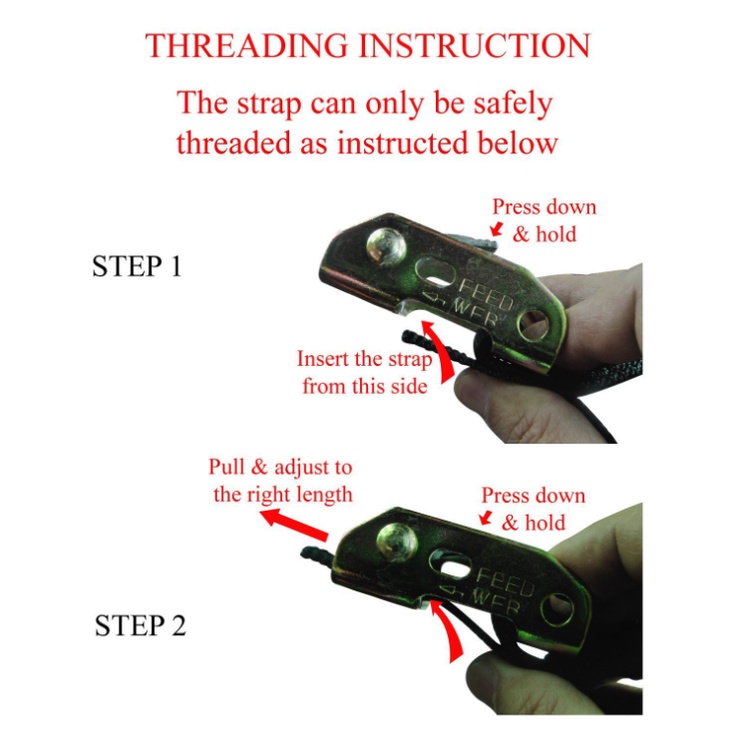 THREADING INSTRUCTION

The strap can only be safely threaded as instructed below

STEP 1

Press down & hold

FEED WEB

Insert the strap from this side

Pull & adjust to the right length

Press down & hold

FEED WEB

STEP 2