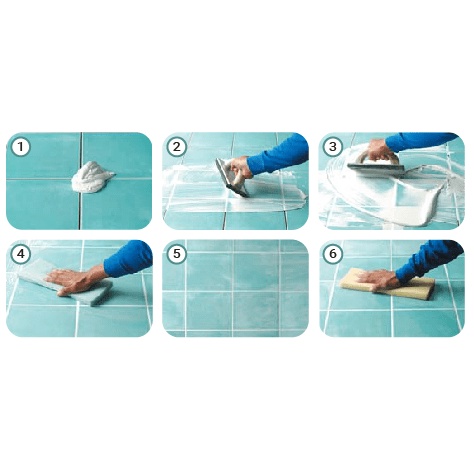 1

2

3

4

5

6