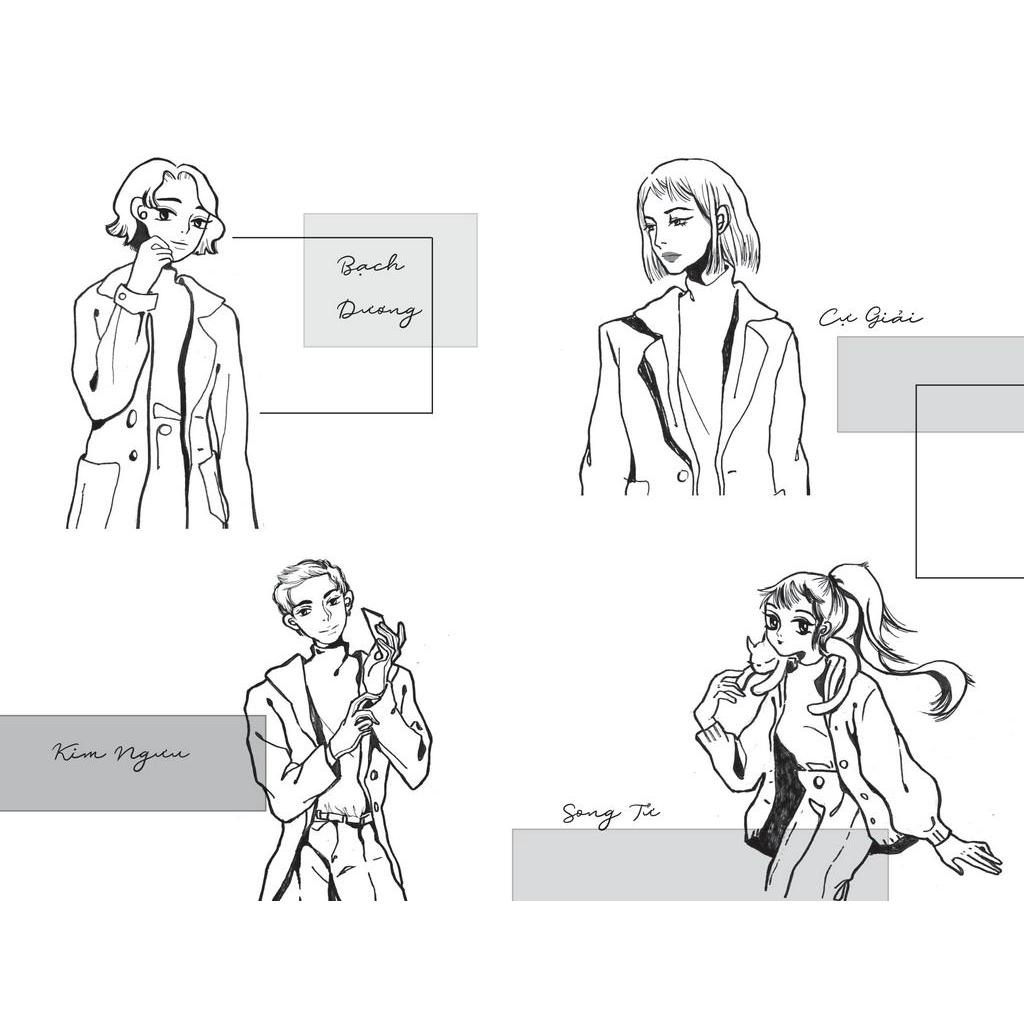 Bạch Dương

Cự Giải

Kim Ngưu

Song Tử