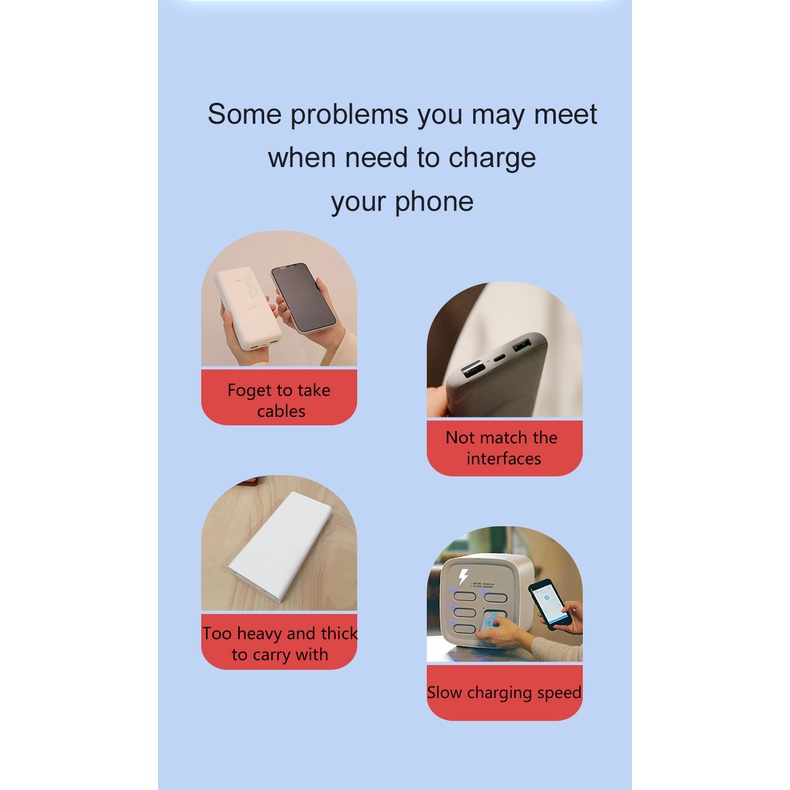 Some problems you may meet when need to charge your phone

Foget to take cables

Not match the interfaces

Too heavy and thick to carry with

Slow charging speed