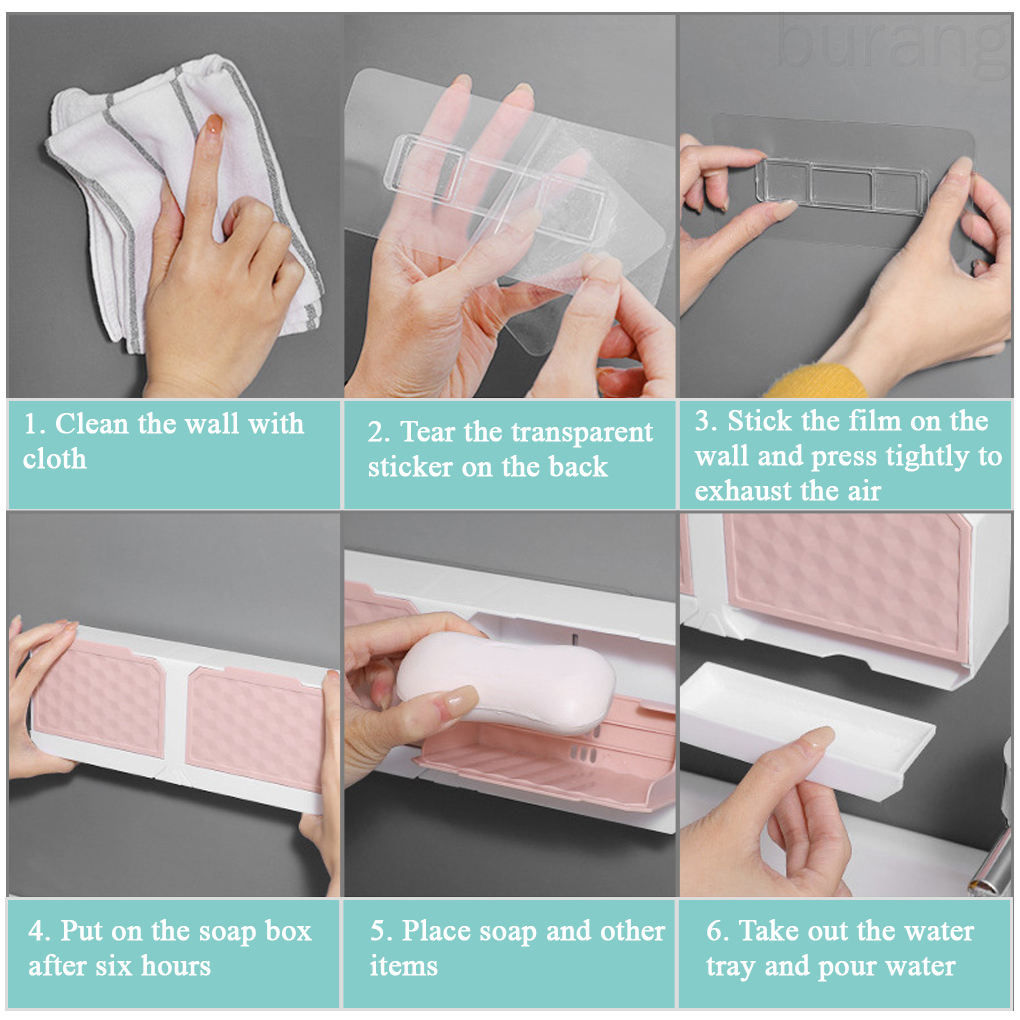 burang

1. Clean the wall with cloth

2. Tear the transparent sticker on the back

3. Stick the film on the wall and press tightly to exhaust the air

4. Put on the soap box after six hours

5. Place soap and other items

6. Take out the water tray and pour water