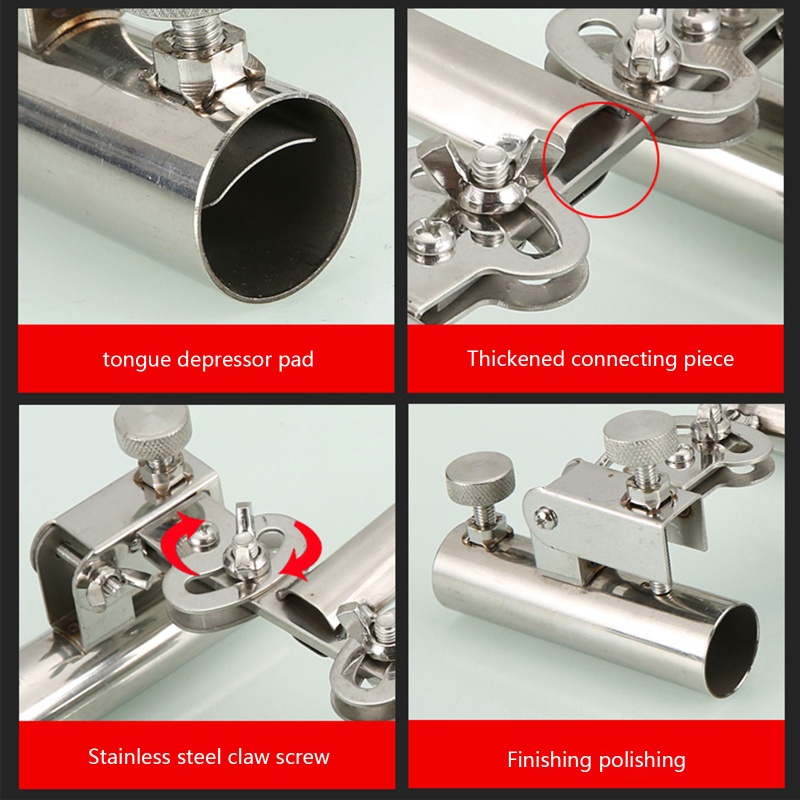 tongue depressor pad

Thickened connecting piece

Stainless steel claw screw

Finishing polishing