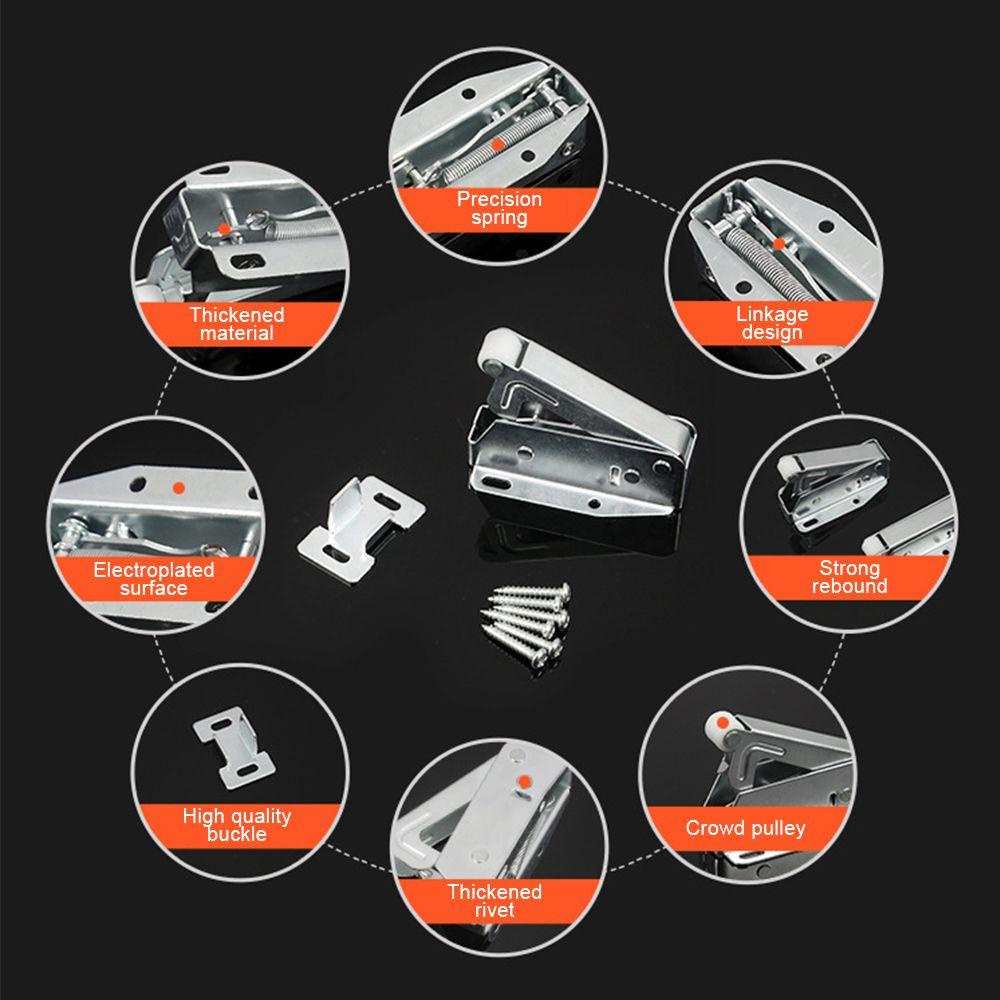 Precision spring

Thickened material

Linkage design

Electroplated surface

Strong rebound

High quality buckle

Thickened rivet

Crowd pulley