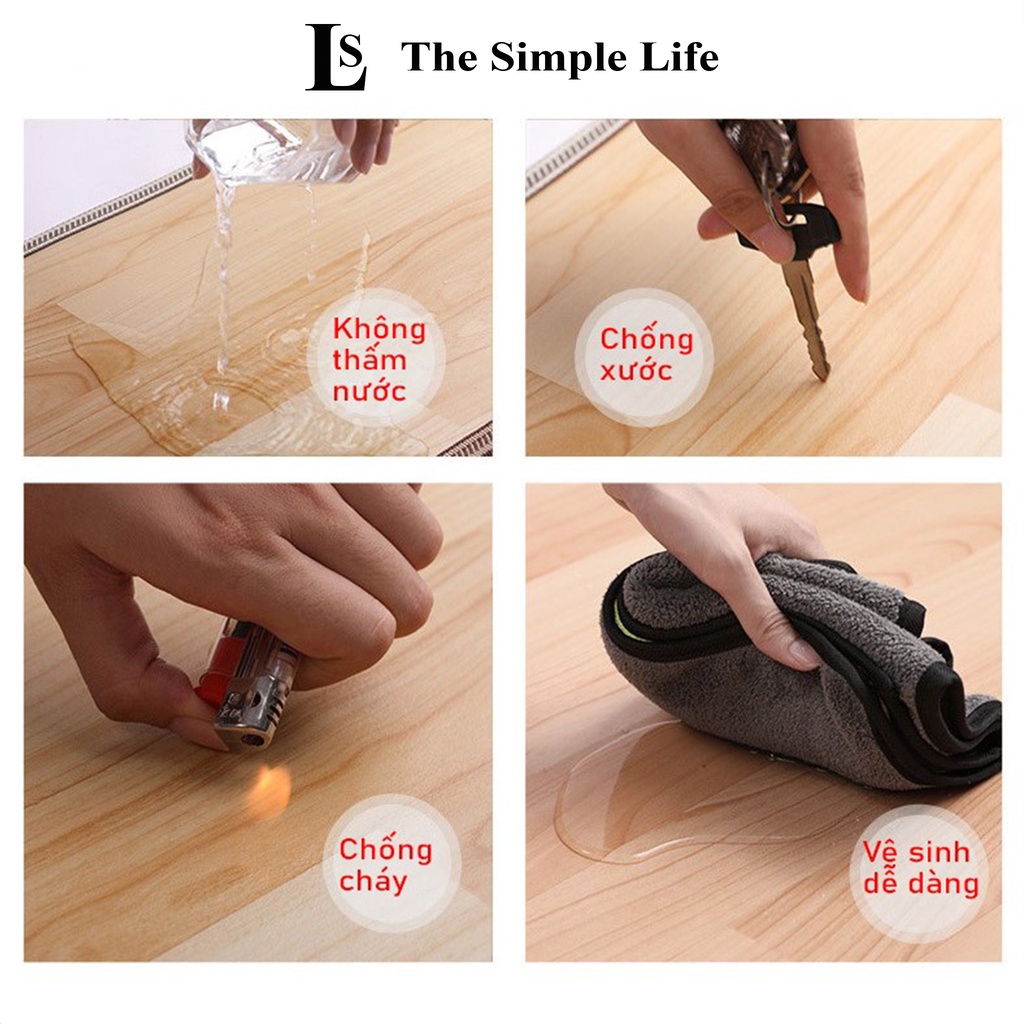 LS The Simple Life

Không thấm nước

Chống xước

Chống cháy

Vệ sinh dễ dàng