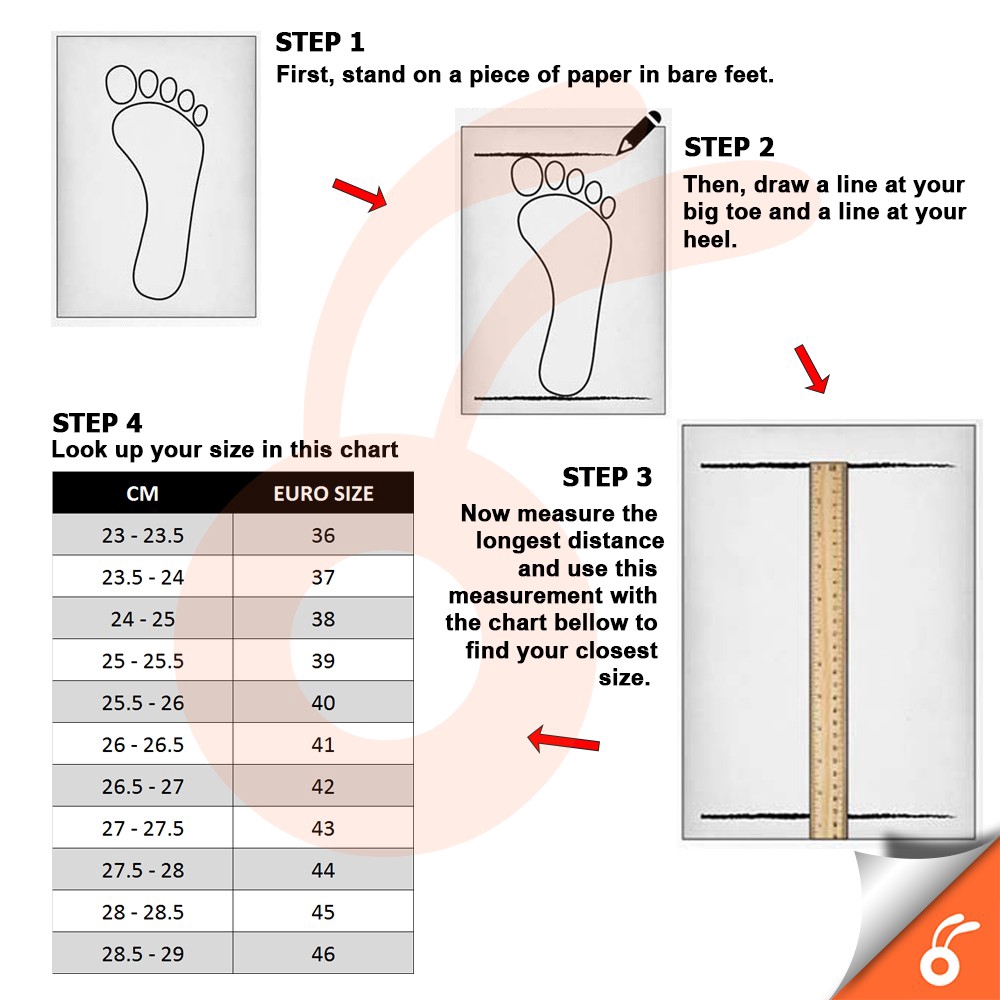 STEP 1
First, stand on a piece of paper in bare feet.

STEP 2
Then, draw a line at your big toe and a line at your heel.

STEP 3
Now measure the longest distance and use this measurement with the chart bellow to find your closest size.

STEP 4
Look up your size in this chart

| CM | EURO SIZE |
|---|---|
| 23 - 23.5 | 36 |
| 23.5 - 24 | 37 |
| 24 - 25 | 38 |
| 25 - 25.5 | 39 |
| 25.5 - 26 | 40 |
| 26 - 26.5 | 41 |
| 26.5 - 27 | 42 |
| 27 - 27.5 | 43 |
| 27.5 - 28 | 44 |
| 28 - 28.5 | 45 |
| 28.5 - 29 | 46 |