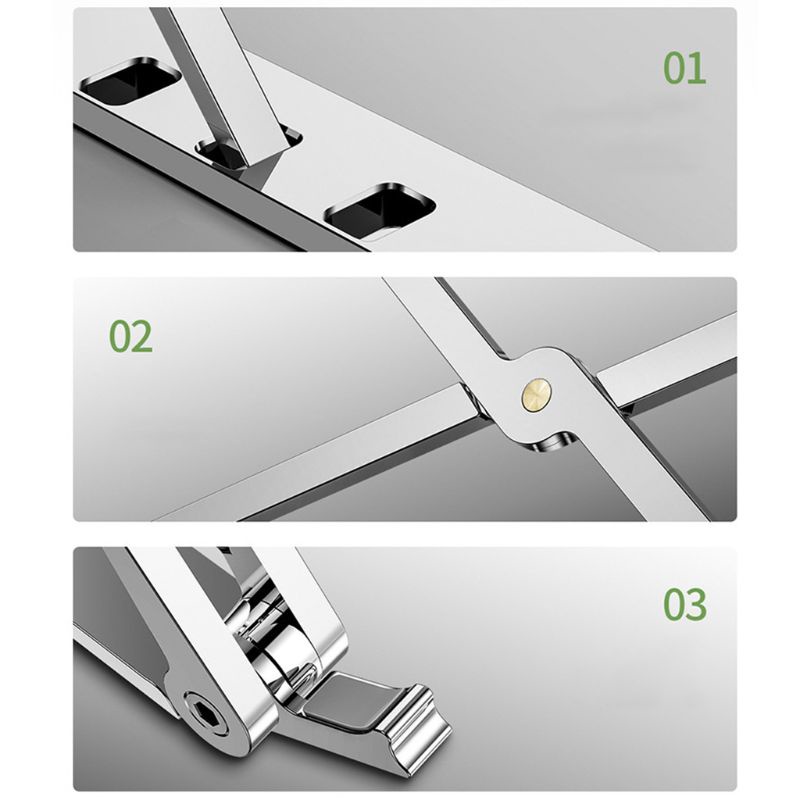 01

02

03