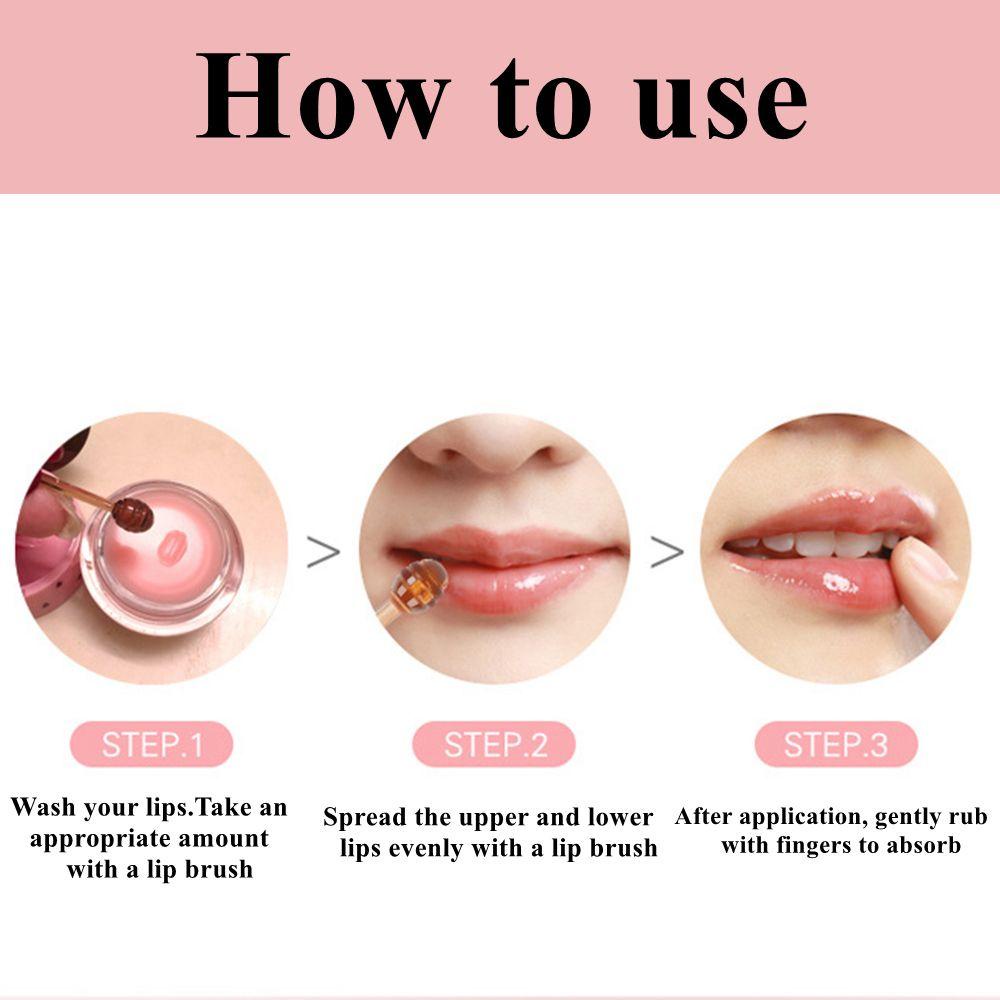 How to use

>

>

STEP.1

Wash your lips.Take an appropriate amount with a lip brush

STEP.2

Spread the upper and lower lips evenly with a lip brush

STEP.3

After application, gently rub with fingers to absorb