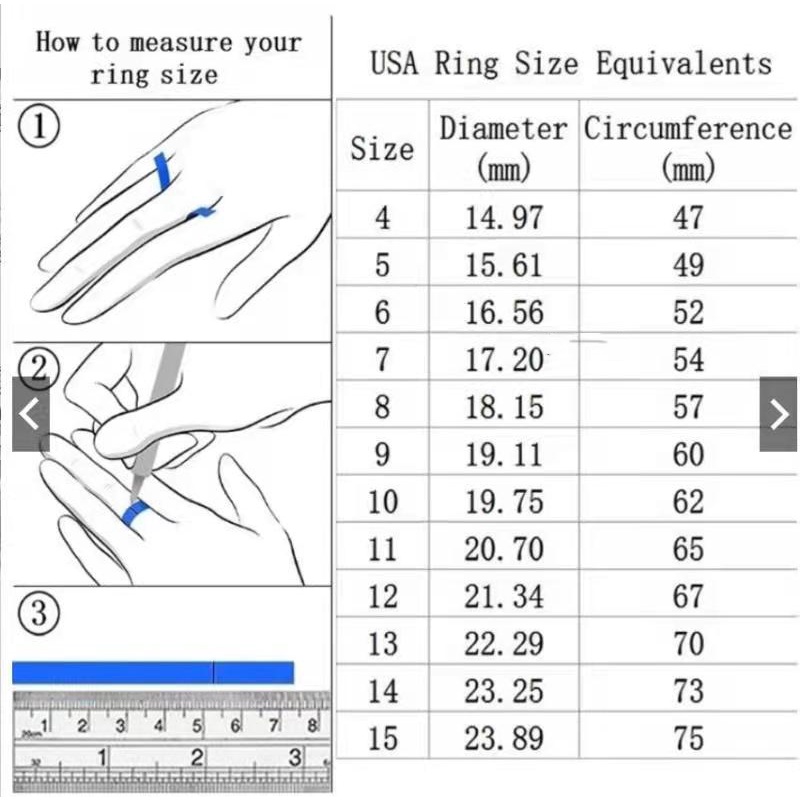 How to measure your ring size

①

②

③

1 2 3 4 5 6 7 8

1 2 3

USA Ring Size Equivalents

| Size | Diameter (mm) | Circumference (mm) |
|---|---|---|
| 4 | 14.97 | 47 |
| 5 | 15.61 | 49 |
| 6 | 16.56 | 52 |
| 7 | 17.20 | 54 |
| 8 | 18.15 | 57 |
| 9 | 19.11 | 60 |
| 10 | 19.75 | 62 |
| 11 | 20.70 | 65 |
| 12 | 21.34 | 67 |
| 13 | 22.29 | 70 |
| 14 | 23.25 | 73 |
| 15 | 23.89 | 75 |