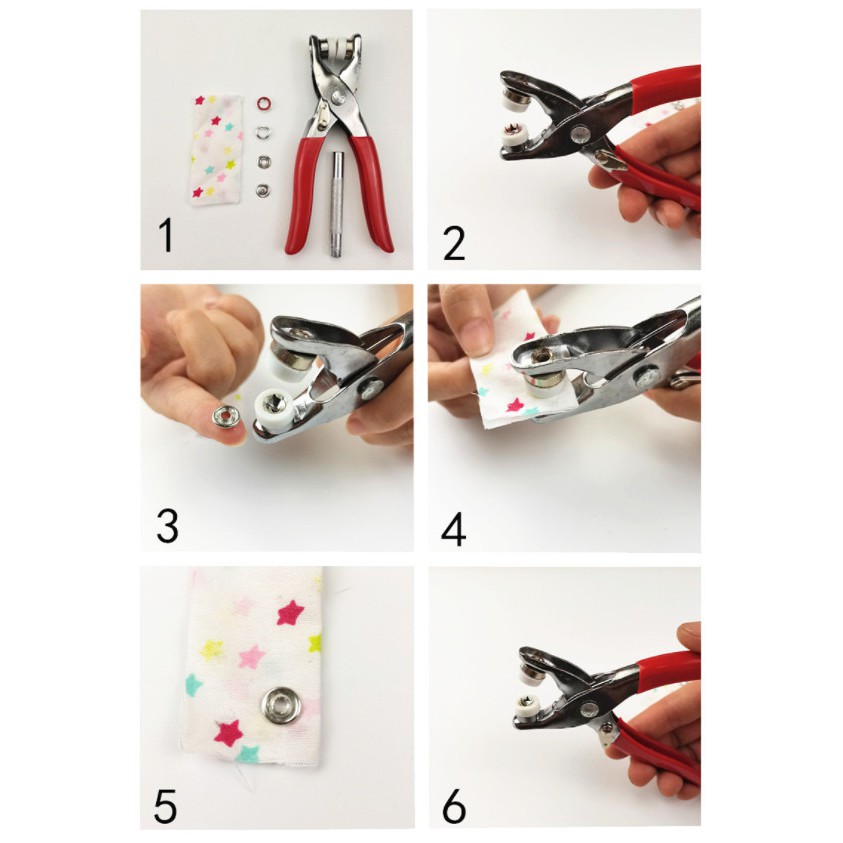 1

2

3

4

5

6