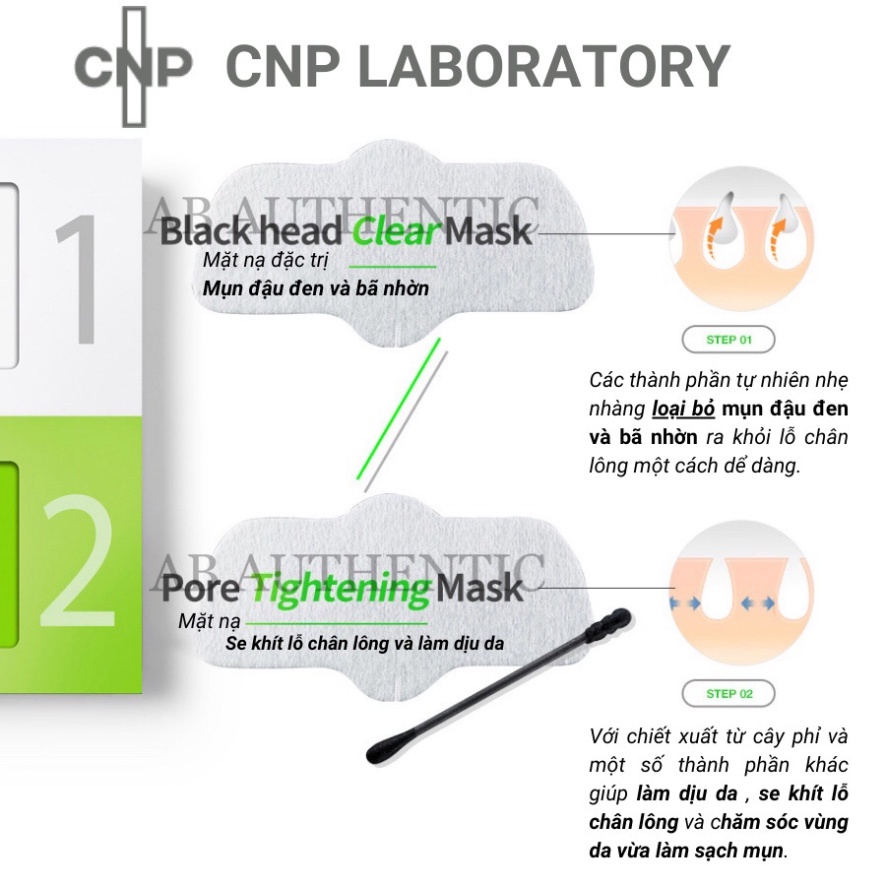 CNP CNP LABORATORY

1

AB AUTHENTIC

Black head Clear Mask
Mặt nạ đặc trị
Mụn đậu đen và bã nhờn

STEP 01

Các thành phần tự nhiên nhẹ nhàng loại bỏ mụn đậu đen và bã nhờn ra khỏi lỗ chân lông một cách dể dàng.

2

AB AUTHENTIC

Pore Tightening Mask
Mặt nạ
Se khít lỗ chân lông và làm dịu da

STEP 02

Với chiết xuất từ cây phỉ và một số thành phần khác giúp làm dịu da , se khít lỗ chân lông và chăm sóc vùng da vừa làm sạch mụn.