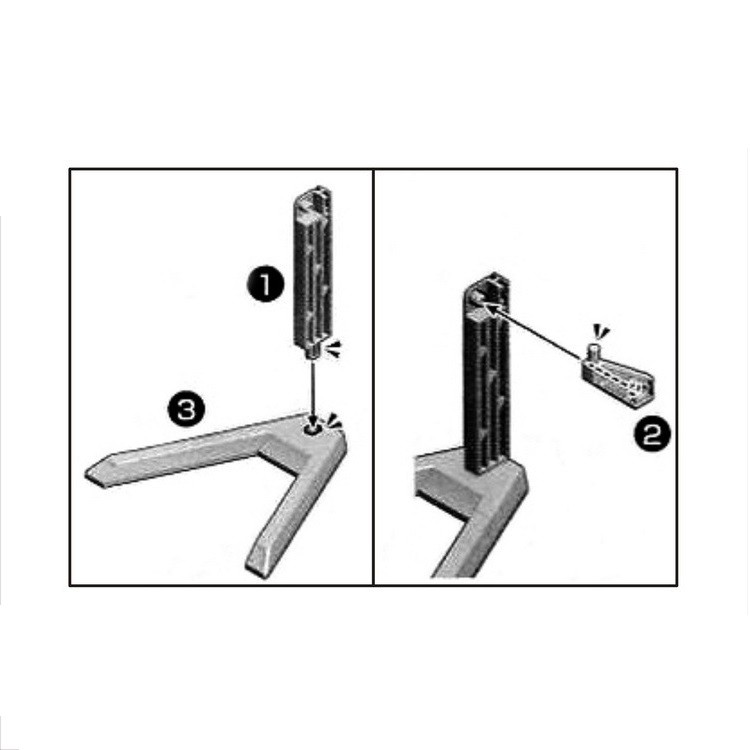 1

3

2