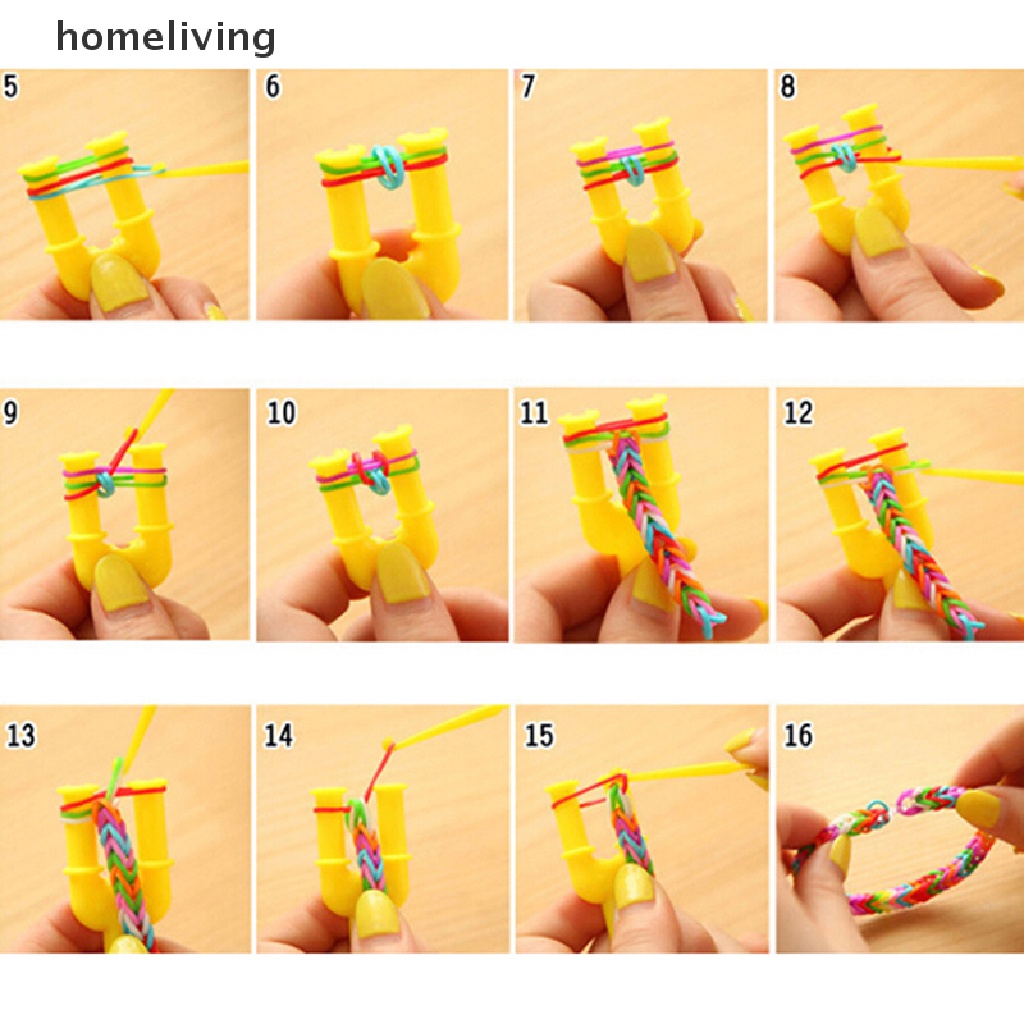 homeliving

5

6

7

8

9

10

11

12

13

14

15

16