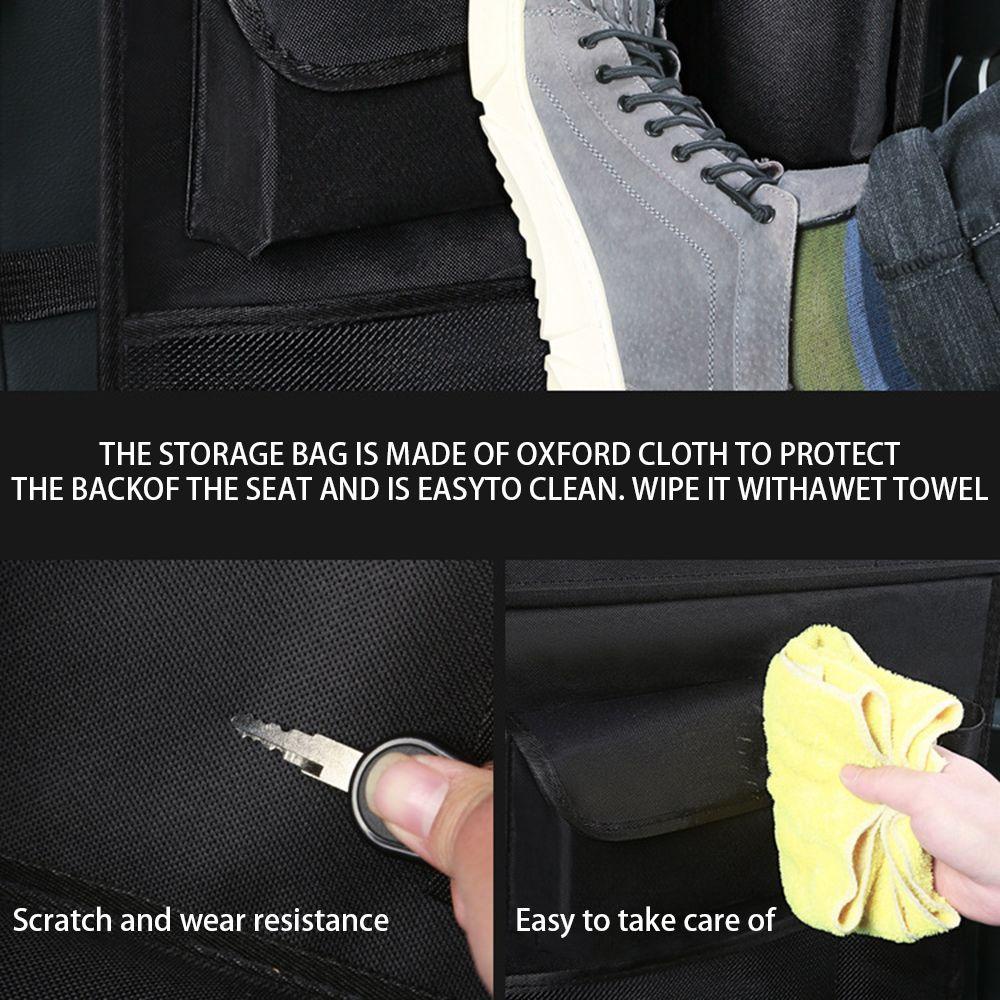 THE STORAGE BAG IS MADE OF OXFORD CLOTH TO PROTECT THE BACKOF THE SEAT AND IS EASYTO CLEAN. WIPE IT WITHAWET TOWEL

Scratch and wear resistance

Easy to take care of