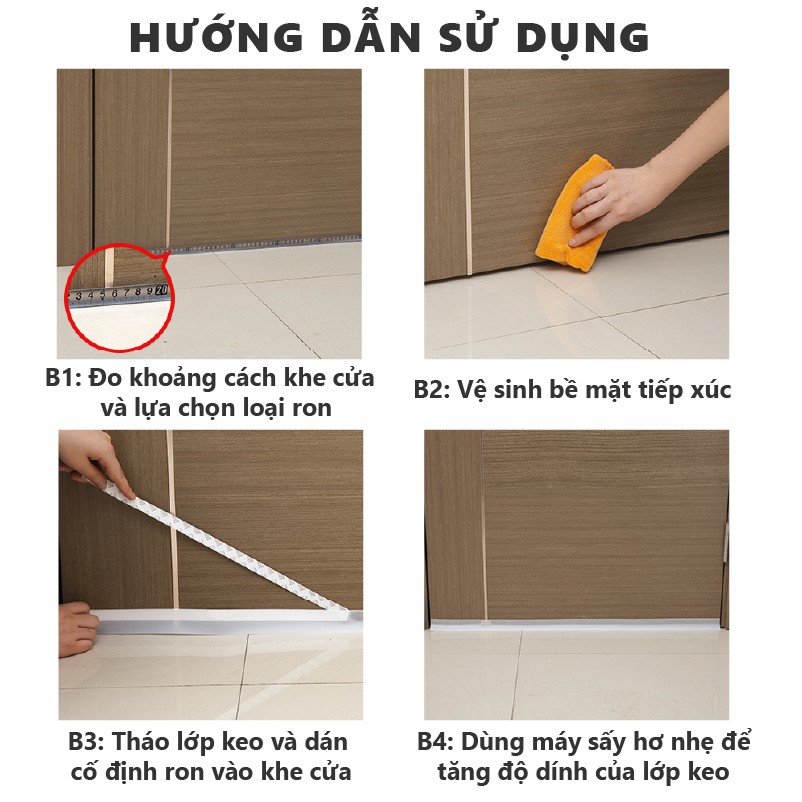 HƯỚNG DẪN SỬ DỤNG

3 4 5 6 7 8 9 20

B1: Đo khoảng cách khe cửa và lựa chọn loại ron

B2: Vệ sinh bề mặt tiếp xúc

B3: Tháo lớp keo và dán cố định ron vào khe cửa

B4: Dùng máy sấy hơ nhẹ để tăng độ dính của lớp keo