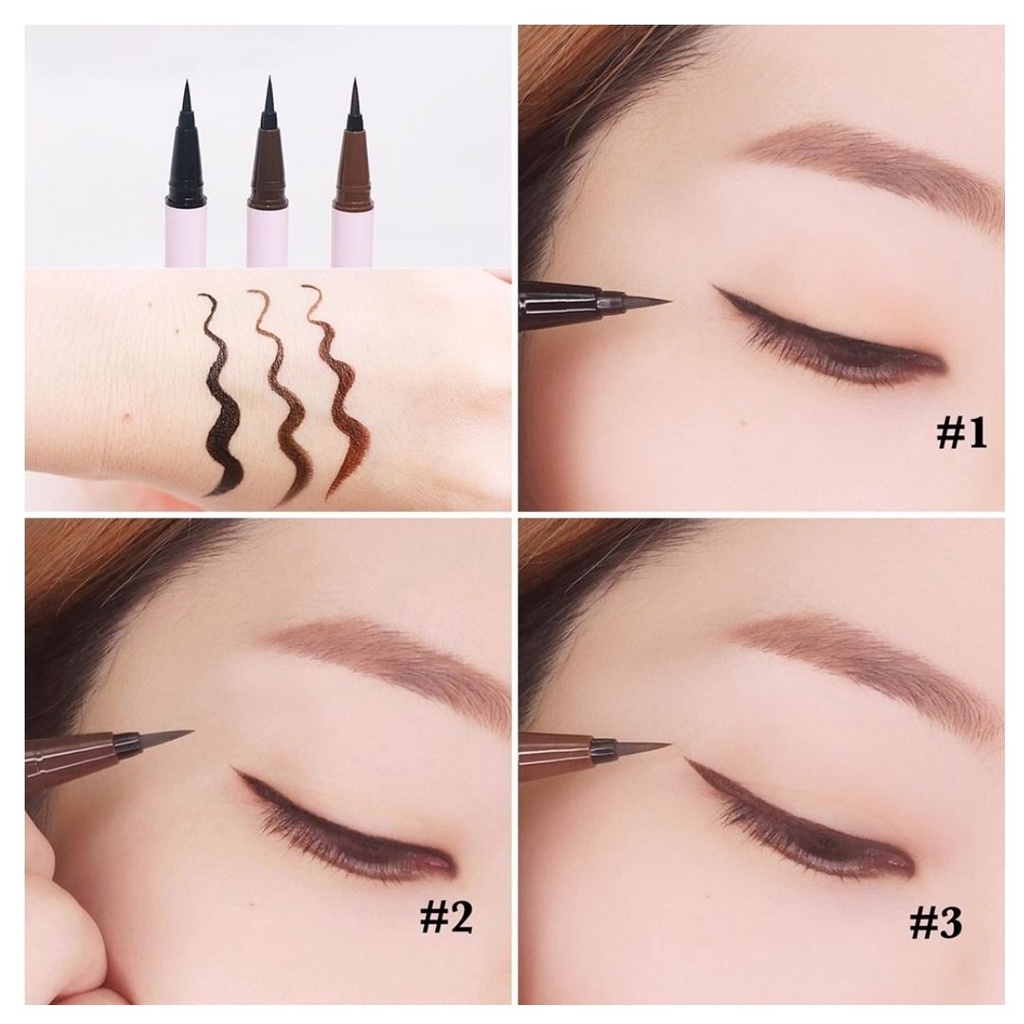 #1

#2

#3