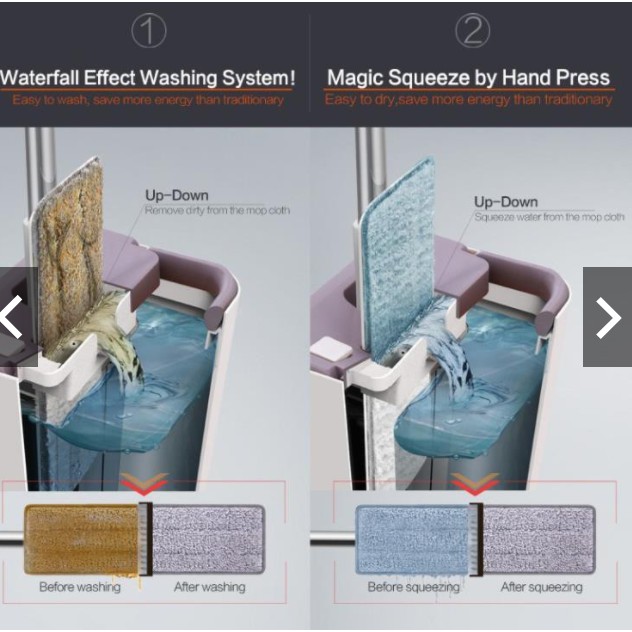 ①

Waterfall Effect Washing System!

Easy to wash, save more energy than traditionary

Up-Down

Remove dirty from the mop cloth

Before washing

After washing

②

Magic Squeeze by Hand Press

Easy to dry,save more energy than traditionary

Up-Down

Squeeze water from the mop cloth

Before squeezing

After squeezing