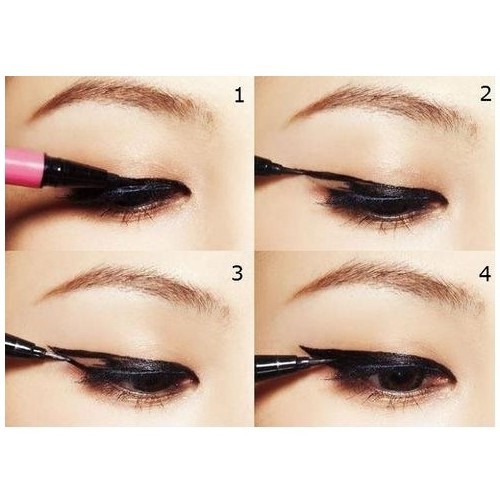 1

2

3

4