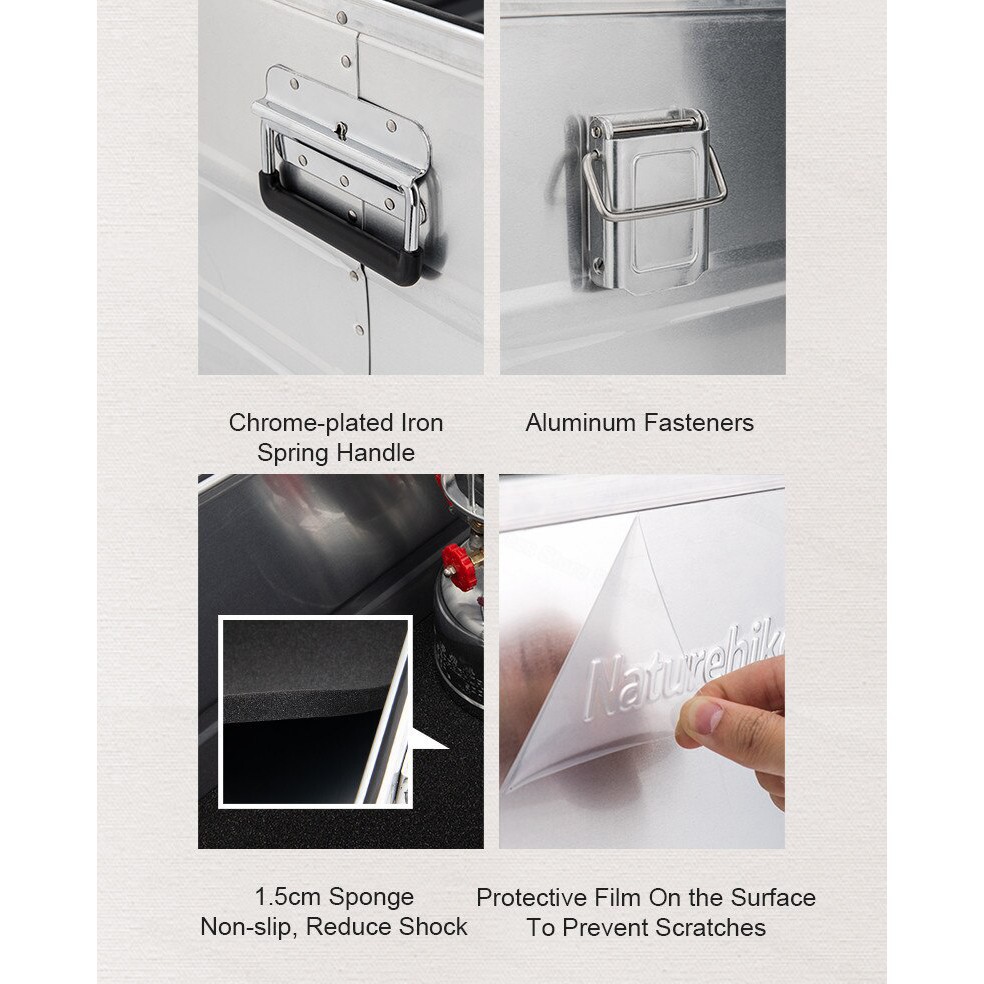 Chrome-plated Iron Spring Handle

Aluminum Fasteners

Naturehik

1.5cm Sponge Non-slip, Reduce Shock

Protective Film On the Surface To Prevent Scratches