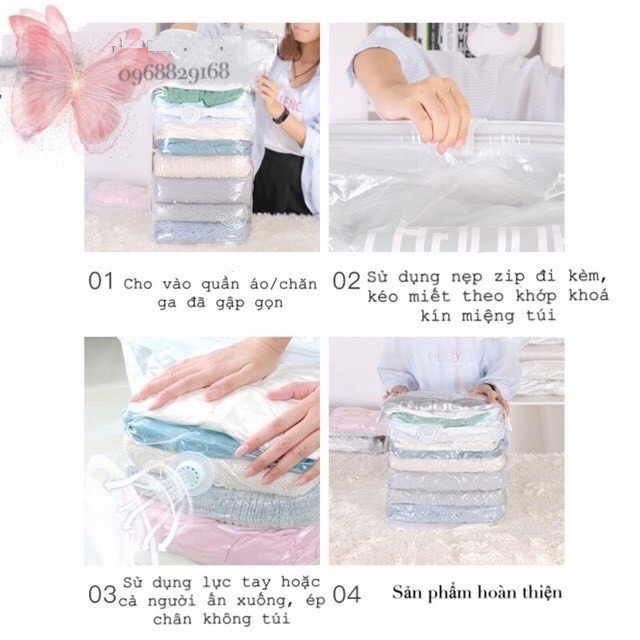 0968829168

01 Cho vào quần áo/chăn ga đã gập gọn

02 Sử dụng nẹp zip đi kèm, kéo miết theo khớp khoá kín miệng túi

03 Sử dụng lực tay hoặc cả người ấn xuống, ép chân không túi

04 Sản phẩm hoàn thiện