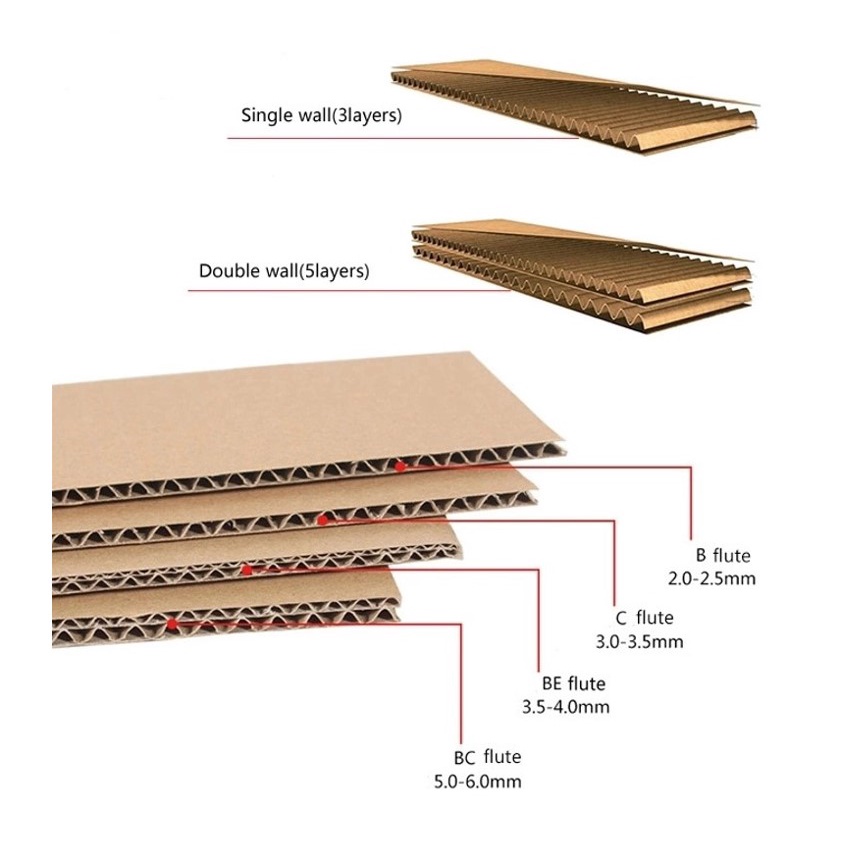 Single wall(3layers)

Double wall(5layers)

B flute
2.0-2.5mm

C flute
3.0-3.5mm

BE flute
3.5-4.0mm

BC flute
5.0-6.0mm