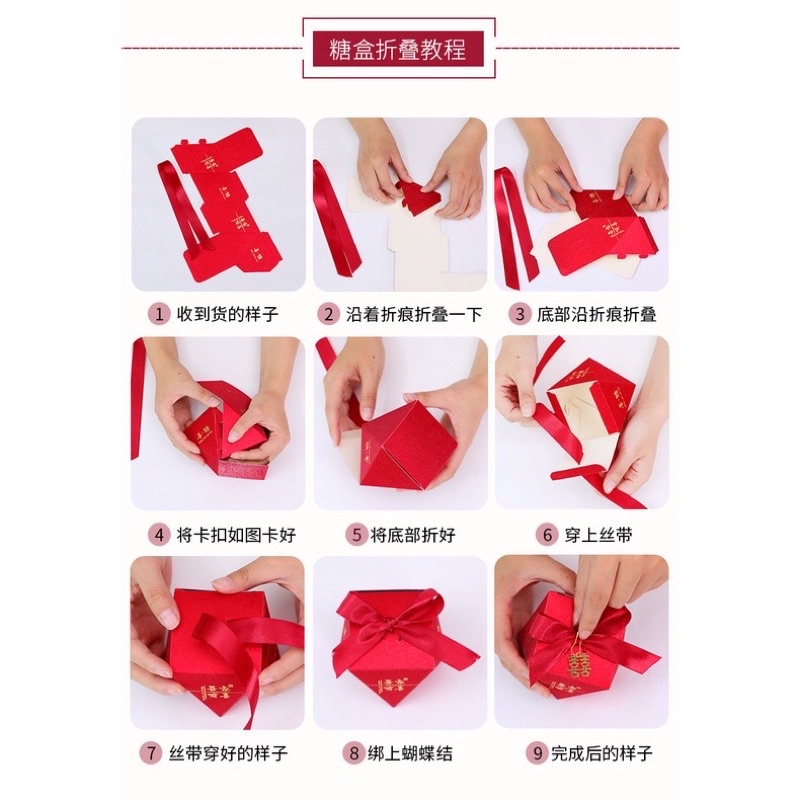 糖盒折叠教程

1 收到货的样子

2 沿着折痕折叠一下

3 底部沿折痕折叠

4 将卡扣如图卡好

5 将底部折好

6 穿上丝带

7 丝带穿好的样子

8 绑上蝴蝶结

9 完成后的样子