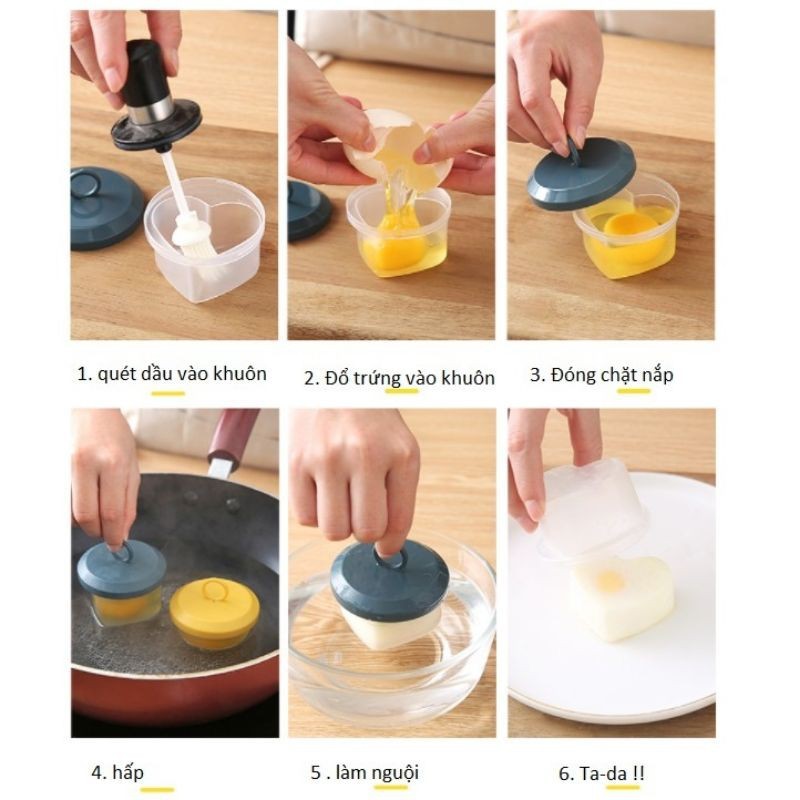 1. quét dầu vào khuôn

2. Đổ trứng vào khuôn

3. Đóng chặt nắp

4. hấp

5 . làm nguội

6. Ta-da !!