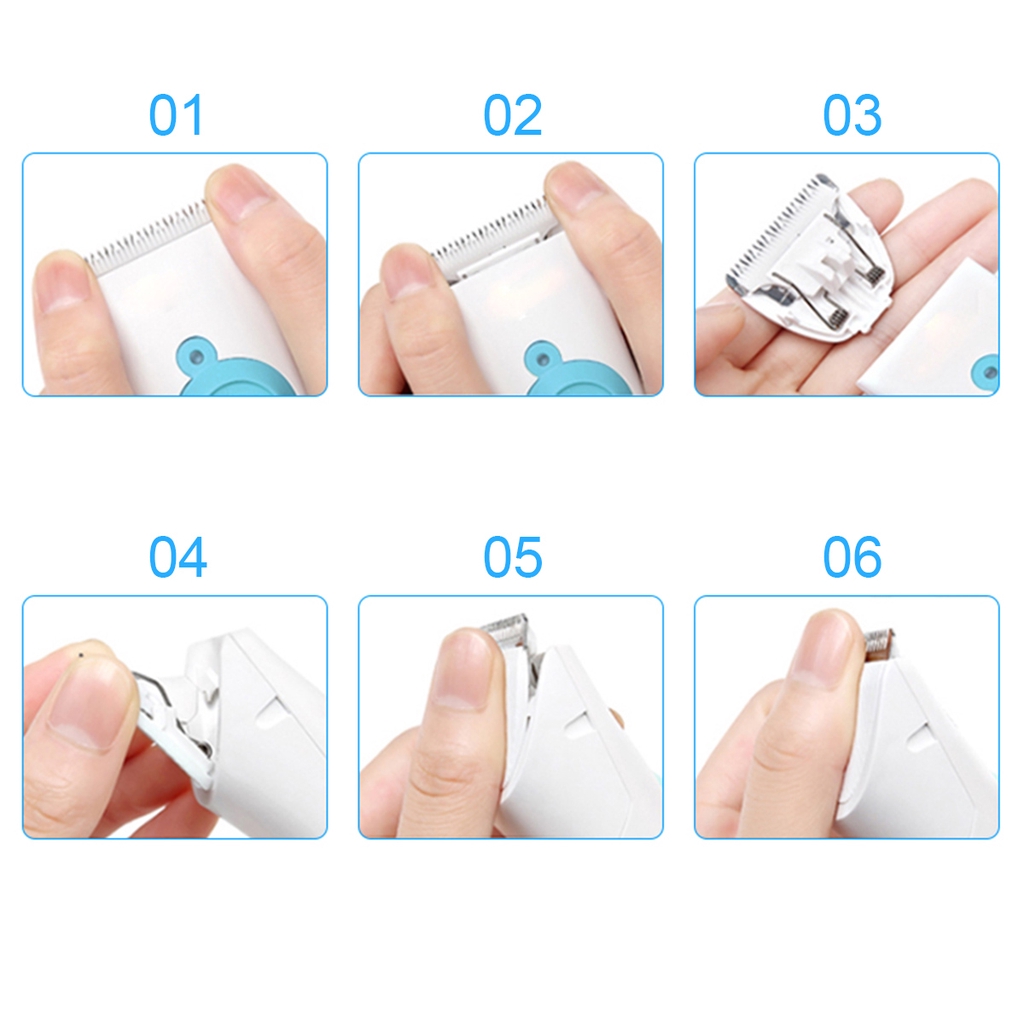 01

02

03

04

05

06