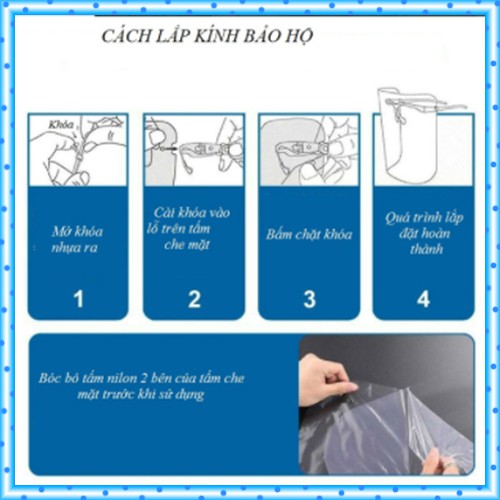 CÁCH LẮP KÍNH BẢO HỘ

Khóa

Mở khóa nhựa ra

1

Cài khóa vào lỗ trên tấm che mặt

2

Bấm chặt khóa

3

Quá trình lắp đặt hoàn thành

4

Bóc bỏ tấm nilon 2 bên của tấm che mặt trước khi sử dụng