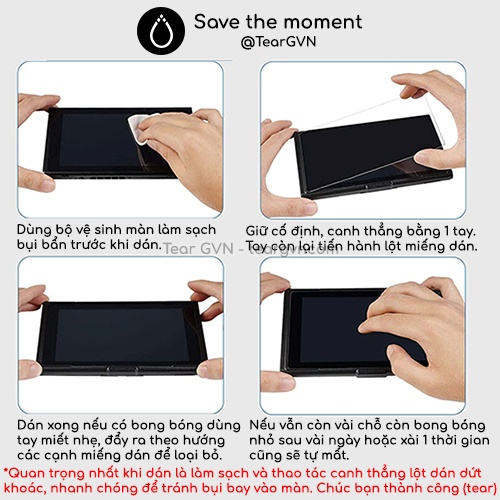 Save the moment
@TearGVN

Dùng bộ vệ sinh màn làm sạch bụi bẩn trước khi dán.

Giữ cố định, canh thẳng bằng 1 tay. Tay còn lại tiến hành lột miếng dán.

Tear GVN - teargvn.com

Dán xong nếu có bong bóng dùng tay miết nhẹ, đẩy ra theo hướng các cạnh miếng dán để loại bỏ.

Nếu vẫn còn vài chỗ còn bong bóng nhỏ sau vài ngày hoặc xài 1 thời gian cũng sẽ tự mất.

*Quan trọng nhất khi dán là làm sạch và thao tác canh thẳng lột dán dứt khoác, nhanh chóng để tránh bụi bay vào màn. Chúc bạn thành công (tear)